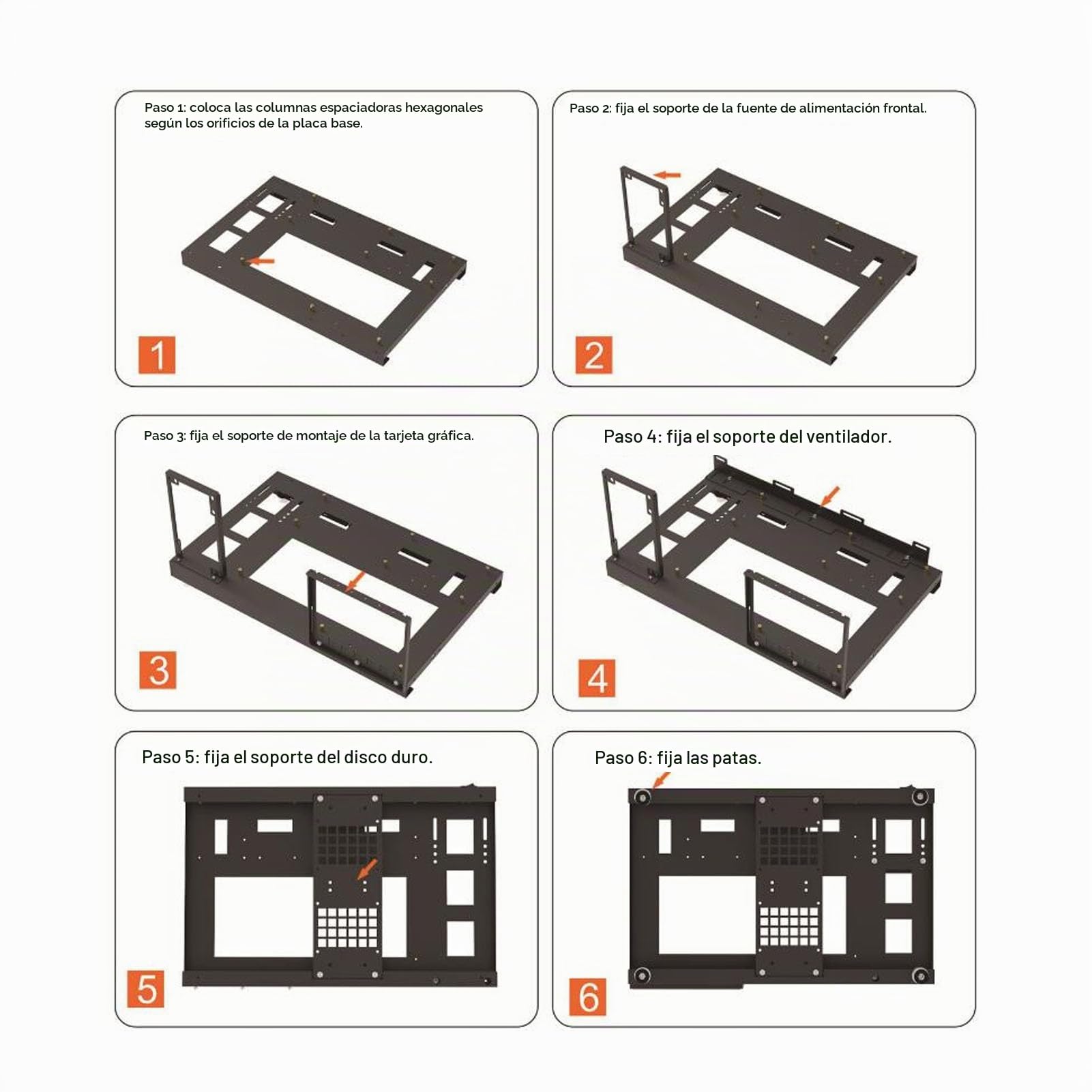 Paso 1: coloca las columnas espaciadoras hexagonales según los orificios de la placa base.

1

Paso 2: fija el soporte de la fuente de alimentación frontal.

2

Paso 3: fija el soporte de montaje de la tarjeta gráfica.

3

Paso 4: fija el soporte del ventilador.

4

Paso 5: fija el soporte del disco duro.

5

Paso 6: fija las patas.

6