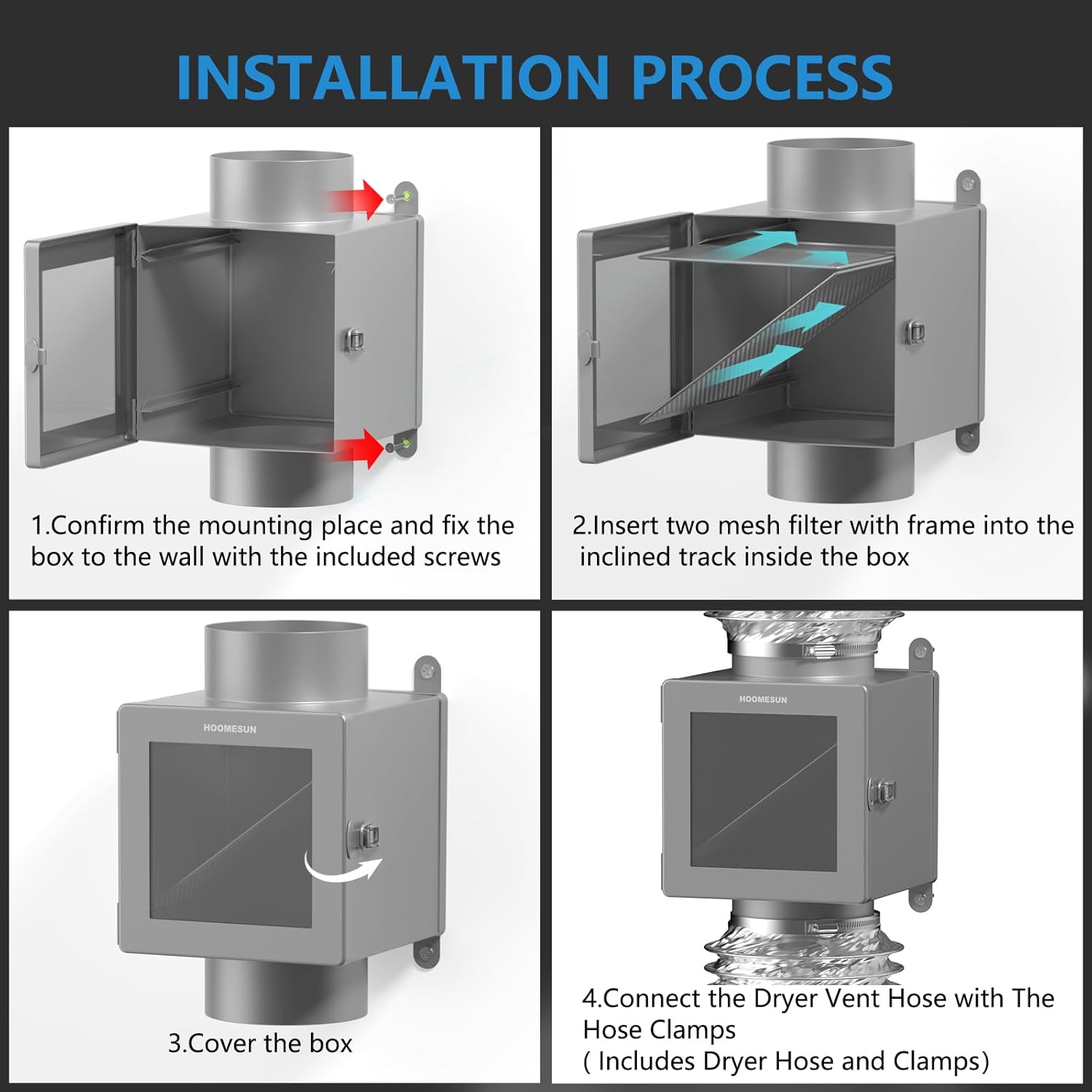 INSTALLATION PROCESS

1.Confirm the mounting place and fix the box to the wall with the included screws

2.Insert two mesh filter with frame into the inclined track inside the box

HOOMESUN

3.Cover the box

HOOMESUN

4.Connect the Dryer Vent Hose with The Hose Clamps
( Includes Dryer Hose and Clamps)