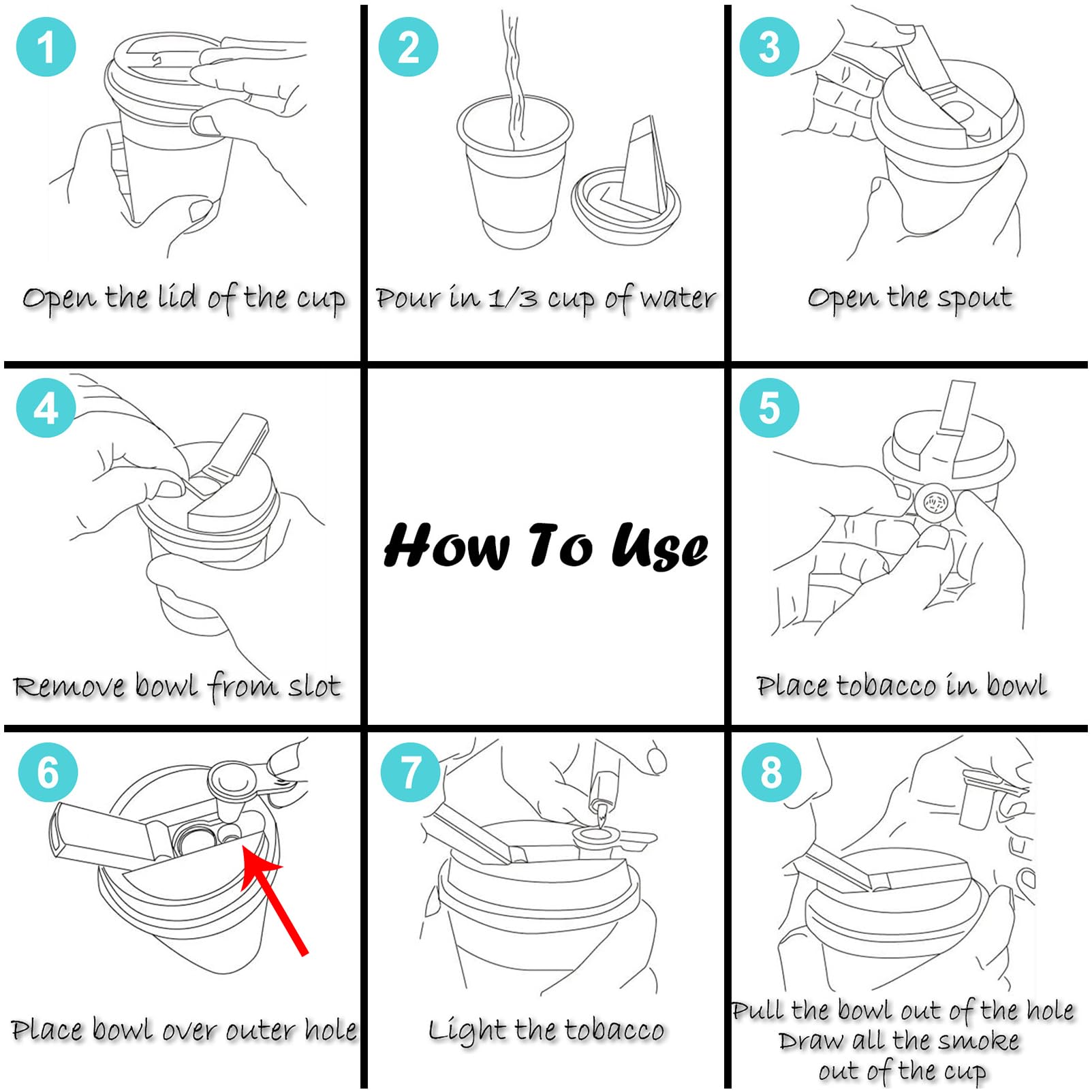 1
Open the lid of the cup

2
Pour in 1/3 cup of water

3
Open the spout

4
Remove bowl from slot

How To Use

5
Place tobacco in bowl

6
Place bowl over outer hole

7
Light the tobacco

8
Pull the bowl out of the hole
Draw all the smoke
out of the cup