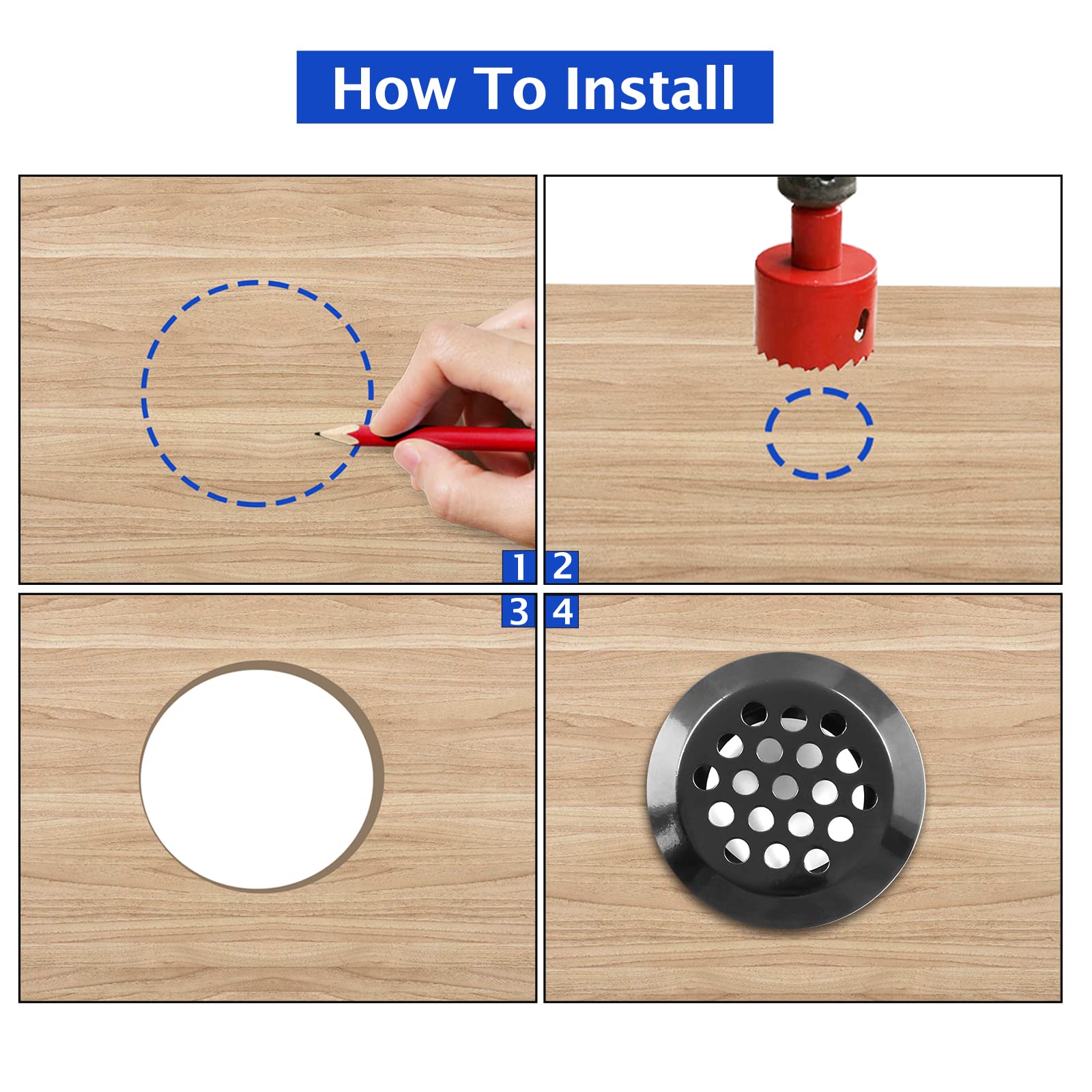 How To Install

1

2

3

4