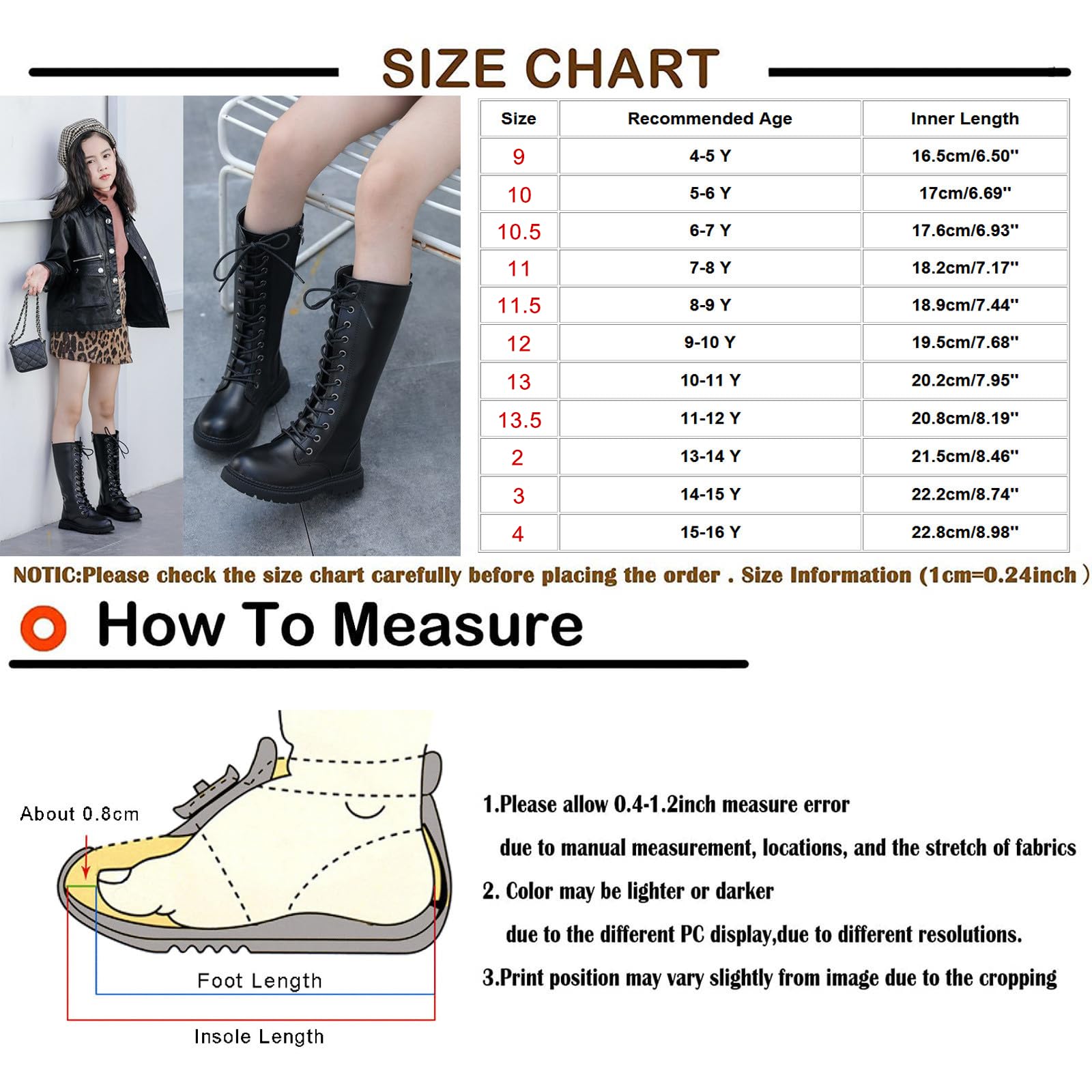 SIZE CHART

| Size | Recommended Age | Inner Length |
|---|---|---|
| 9 | 4-5 Y | 16.5cm/6.50'' |
| 10 | 5-6 Y | 17cm/6.69'' |
| 10.5 | 6-7 Y | 17.6cm/6.93'' |
| 11 | 7-8 Y | 18.2cm/7.17'' |
| 11.5 | 8-9 Y | 18.9cm/7.44'' |
| 12 | 9-10 Y | 19.5cm/7.68'' |
| 13 | 10-11 Y | 20.2cm/7.95'' |
| 13.5 | 11-12 Y | 20.8cm/8.19'' |
| 2 | 13-14 Y | 21.5cm/8.46'' |
| 3 | 14-15 Y | 22.2cm/8.74'' |
| 4 | 15-16 Y | 22.8cm/8.98'' |

NOTIC:Please check the size chart carefully before placing the order . Size Information (1cm=0.24inch )

How To Measure

About 0.8cm

Foot Length

Insole Length

1.Please allow 0.4-1.2inch measure error due to manual measurement, locations, and the stretch of fabrics

2. Color may be lighter or darker due to the different PC display,due to different resolutions.

3.Print position may vary slightly from image due to the cropping