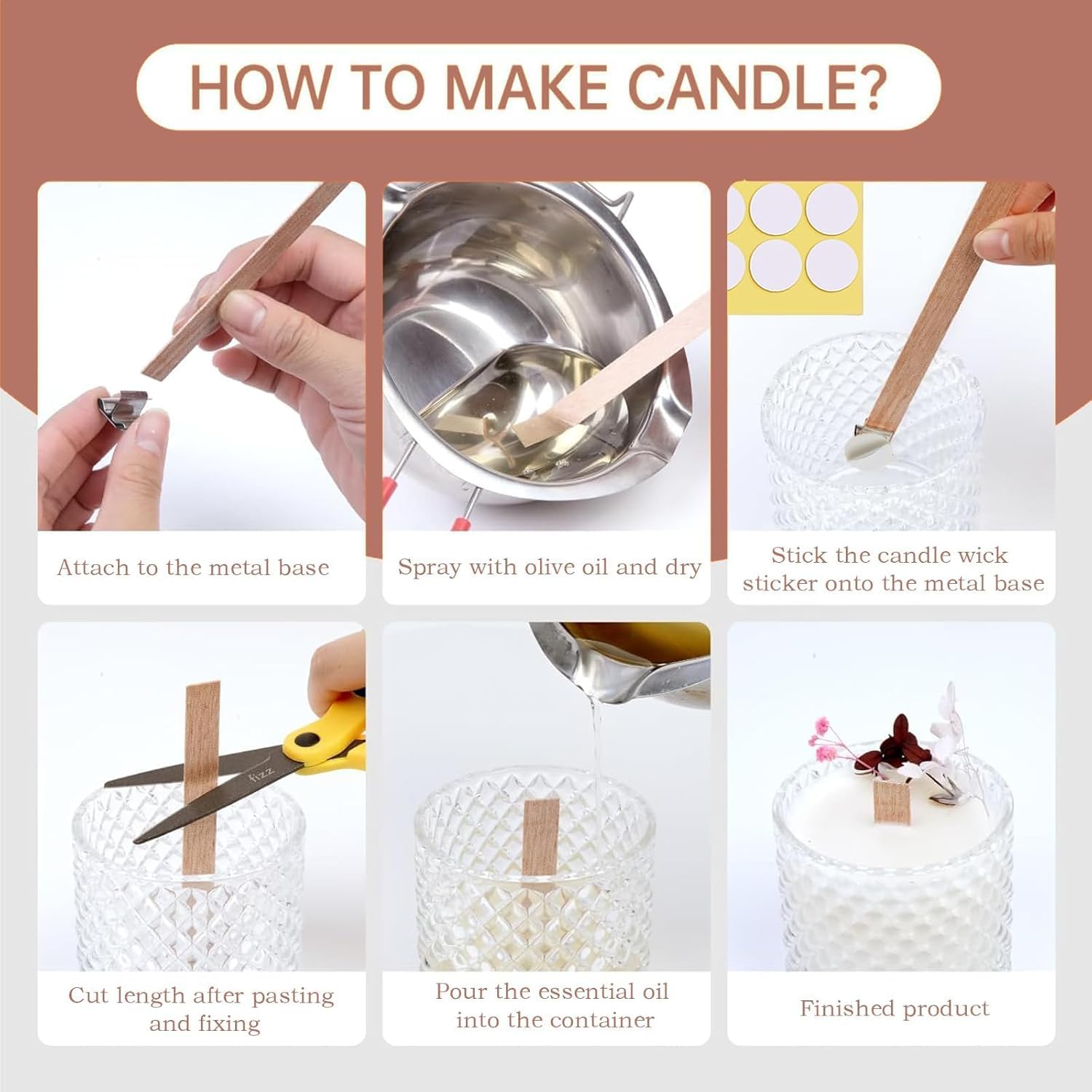 HOW TO MAKE CANDLE?

Attach to the metal base

Spray with olive oil and dry

Stick the candle wick sticker onto the metal base

Cut length after pasting and fixing

Pour the essential oil into the container

Finished product