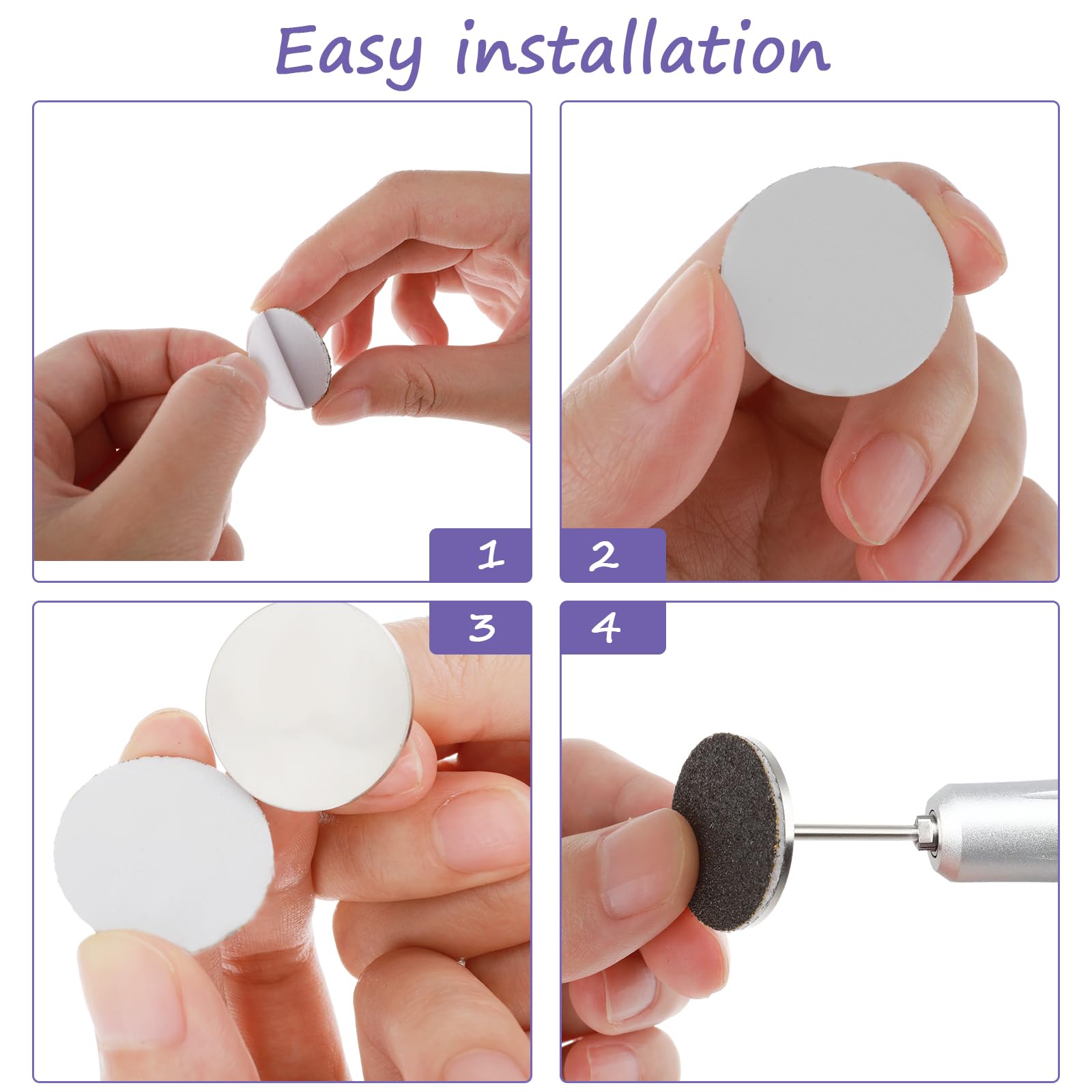 Easy installation

1

2

3

4