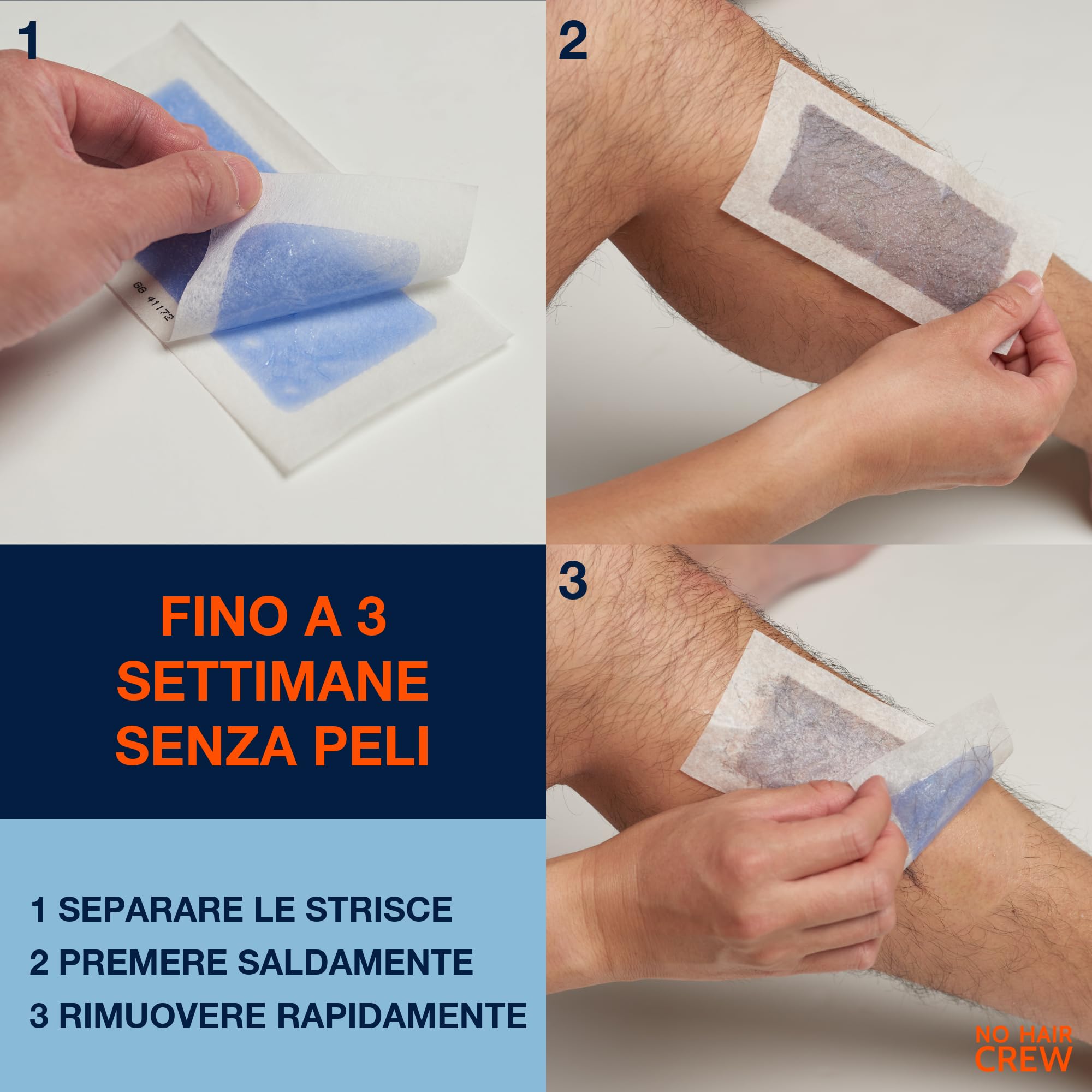 1

GG 41172

2

FINO A 3 SETTIMANE SENZA PELI

3

1 SEPARARE LE STRISCE
2 PREMERE SALDAMENTE
3 RIMUOVERE RAPIDAMENTE

NO HAIR CREW