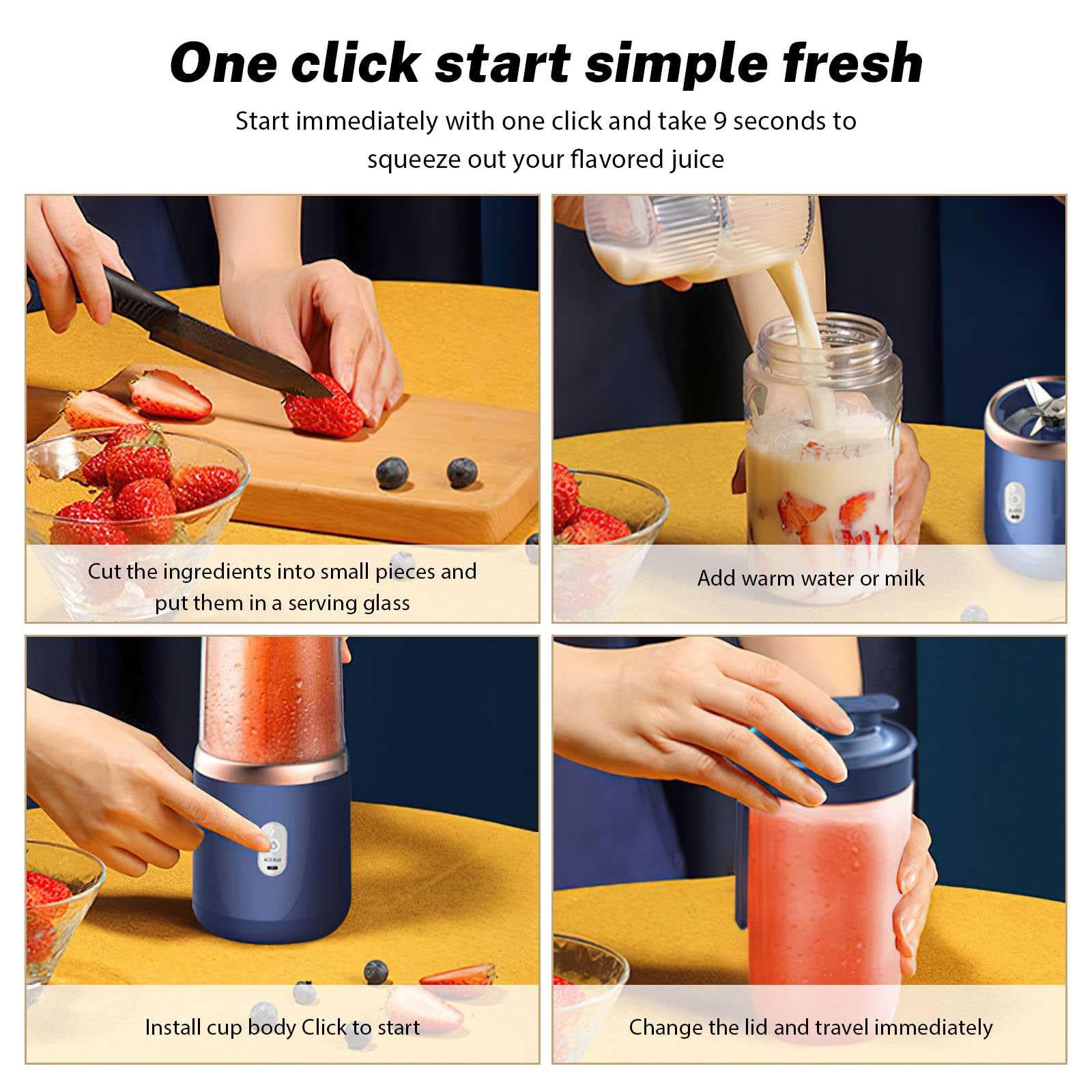 One click start simple fresh

Start immediately with one click and take 9 seconds to squeeze out your flavored juice

Cut the ingredients into small pieces and put them in a serving glass

Add warm water or milk

Install cup body Click to start

Change the lid and travel immediately