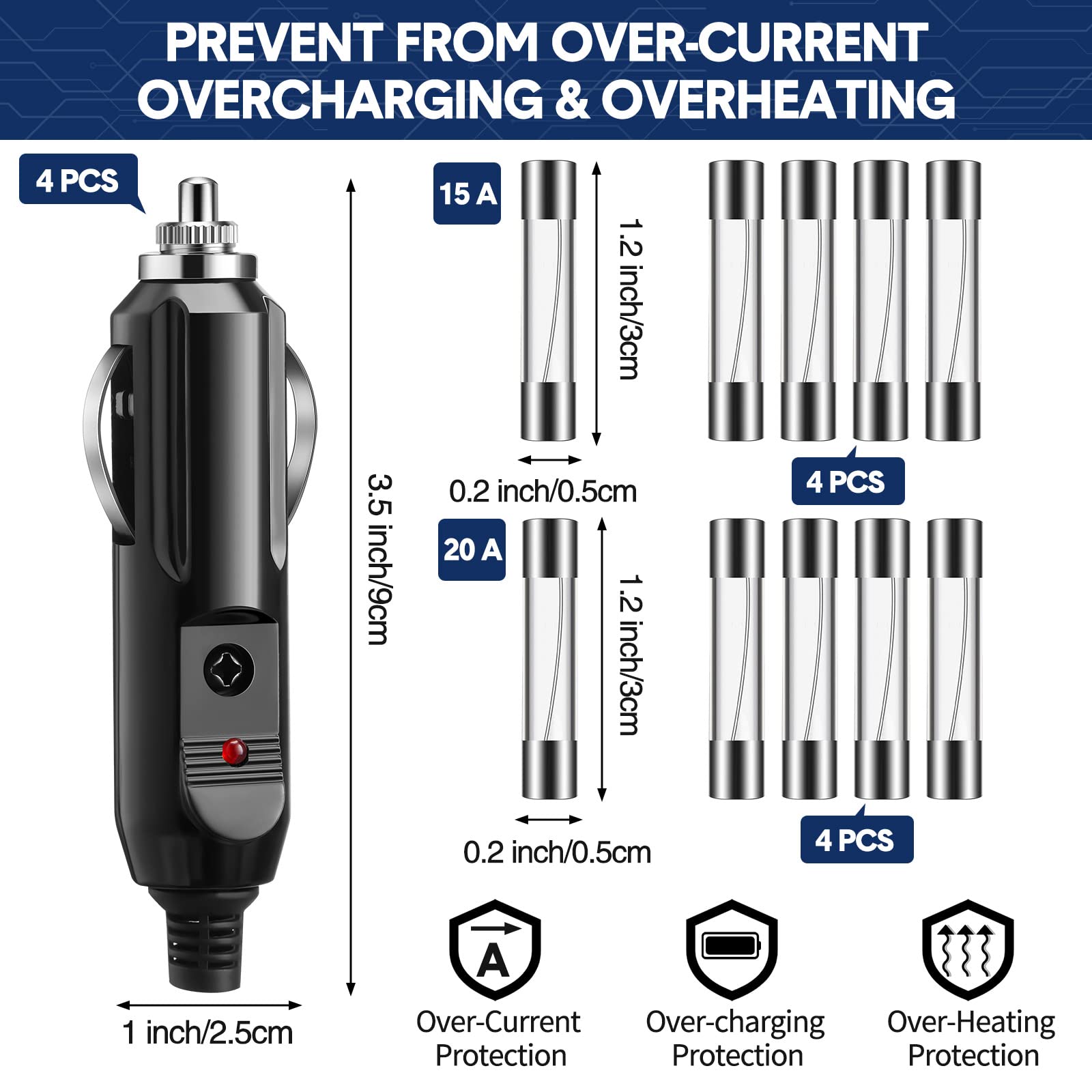 PREVENT FROM OVER-CURRENT OVERCHARGING & OVERHEATING

4 PCS

3.5 inch/9cm

1 inch/2.5cm

15 A

1.2 inch/3cm

0.2 inch/0.5cm

4 PCS

20 A

1.2 inch/3cm

0.2 inch/0.5cm

4 PCS

A

Over-Current Protection

Over-charging Protection

Over-Heating Protection