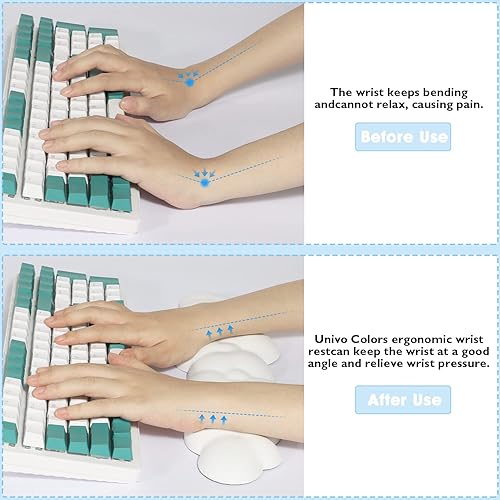 The wrist keeps bending andcannot relax, causing pain.

Before Use

Univo Colors ergonomic wrist restcan keep the wrist at a good angle and relieve wrist pressure.

After Use