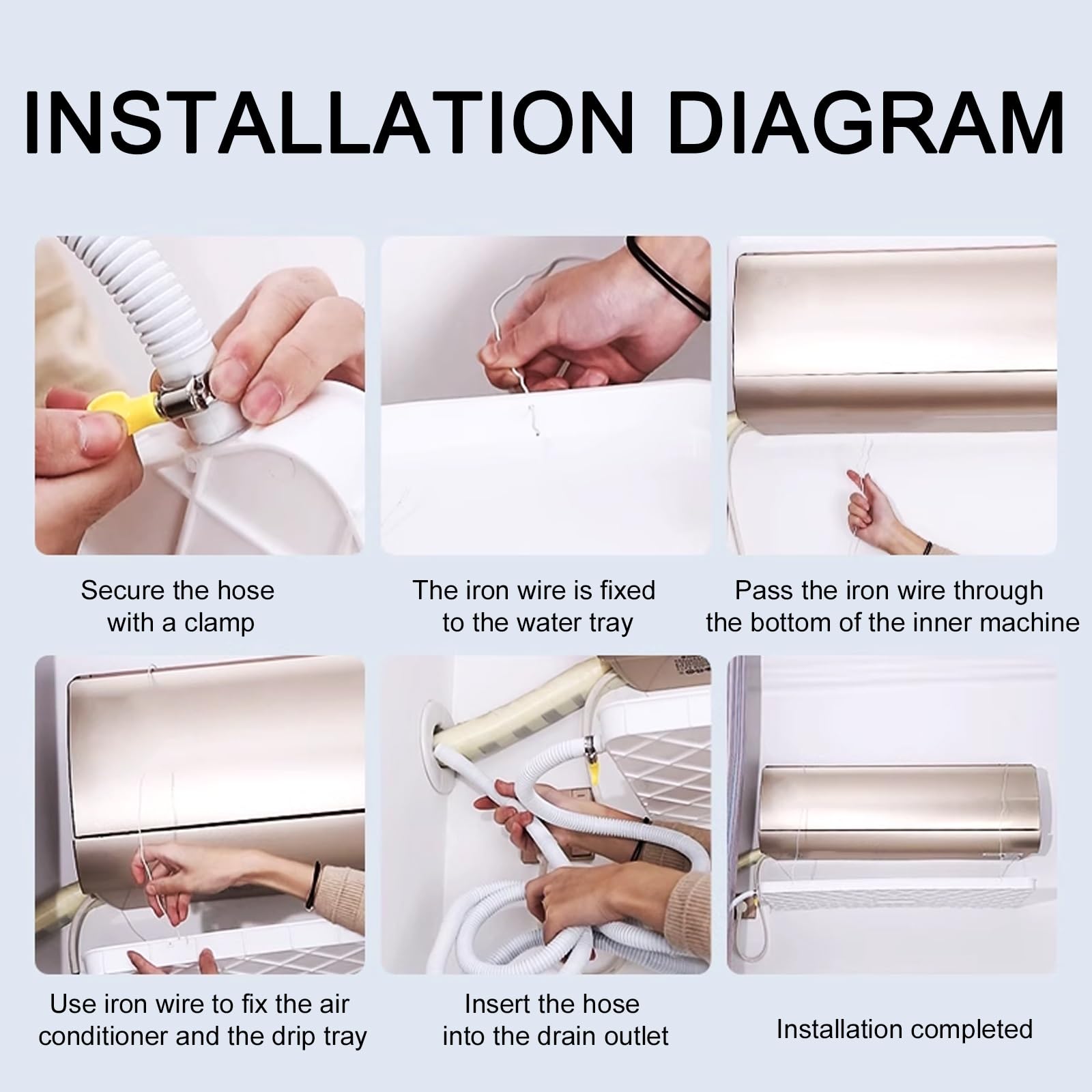 INSTALLATION DIAGRAM

Secure the hose with a clamp

The iron wire is fixed to the water tray

Pass the iron wire through the bottom of the inner machine

Use iron wire to fix the air conditioner and the drip tray

Insert the hose into the drain outlet

Installation completed