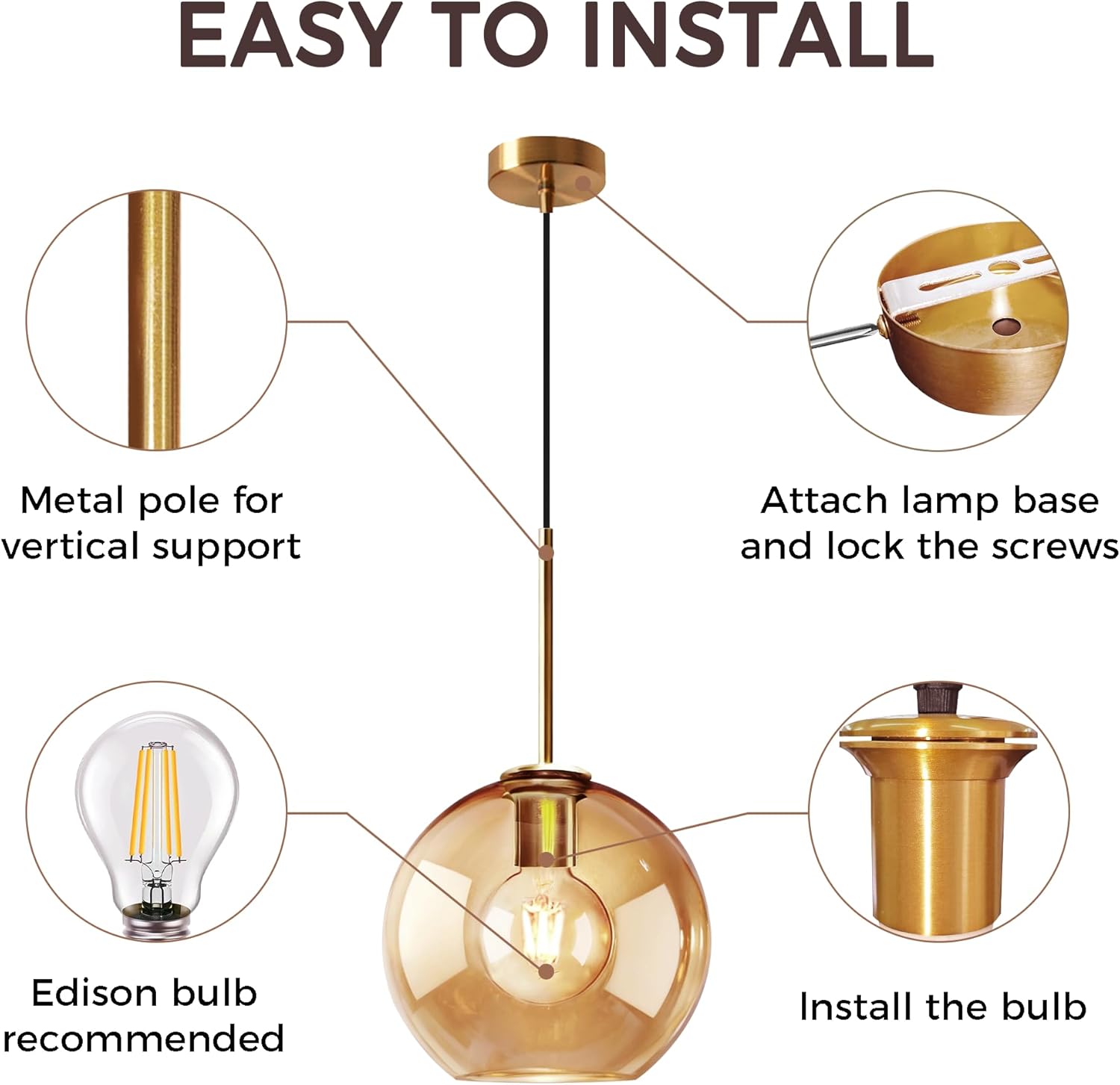 EASY TO INSTALL

Metal pole for vertical support

Attach lamp base and lock the screws

Edison bulb recommended

Install the bulb