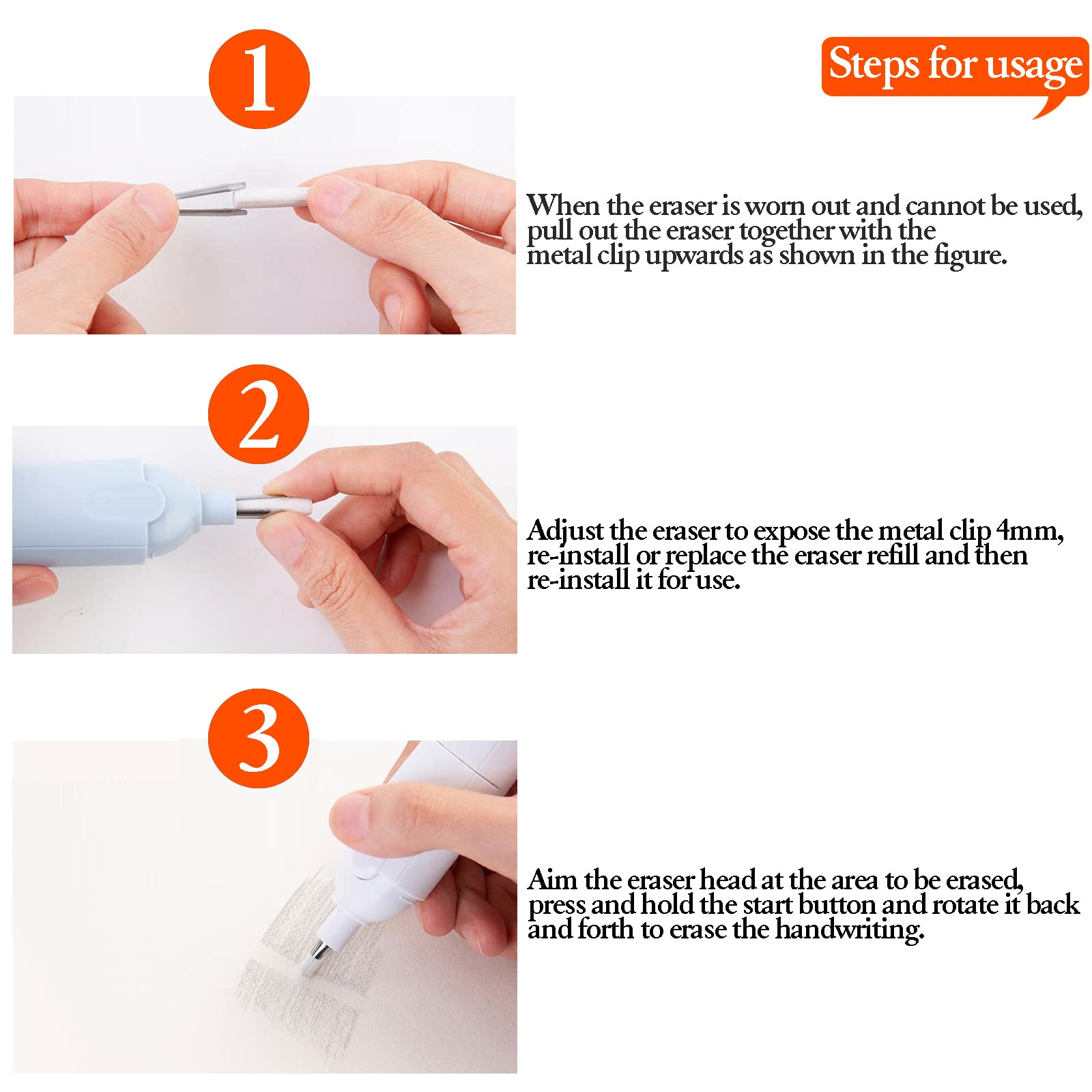 Steps for usage

1

When the eraser is worn out and cannot be used, pull out the eraser together with the metal clip upwards as shown in the figure.

2

Adjust the eraser to expose the metal clip 4mm, re-install or replace the eraser refill and then re-install it for use.

3

Aim the eraser head at the area to be erased, press and hold the start button and rotate it back and forth to erase the handwriting.