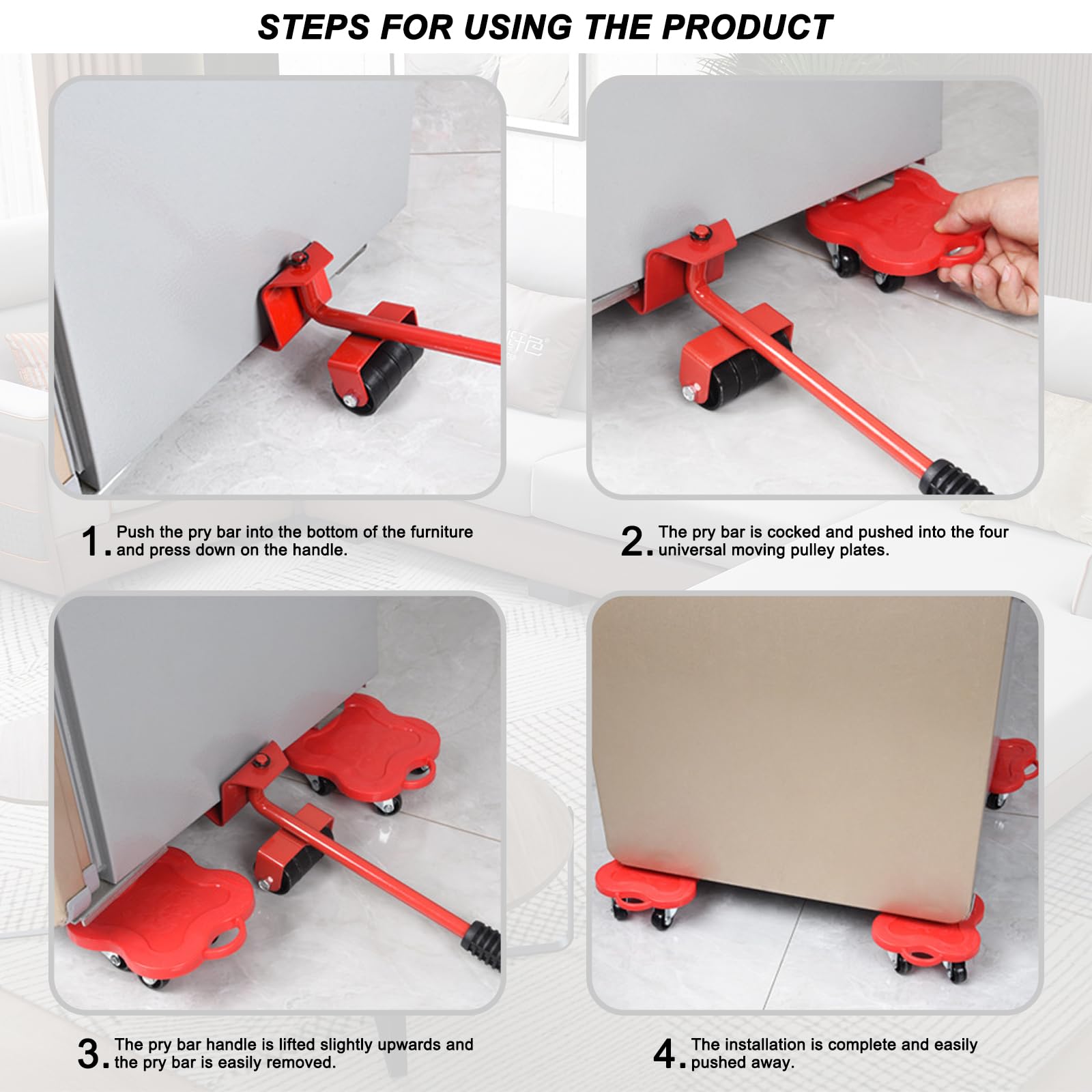 STEPS FOR USING THE PRODUCT

1. Push the pry bar into the bottom of the furniture and press down on the handle.

2. The pry bar is cocked and pushed into the four universal moving pulley plates.

3. The pry bar handle is lifted slightly upwards and the pry bar is easily removed.

4. The installation is complete and easily pushed away.