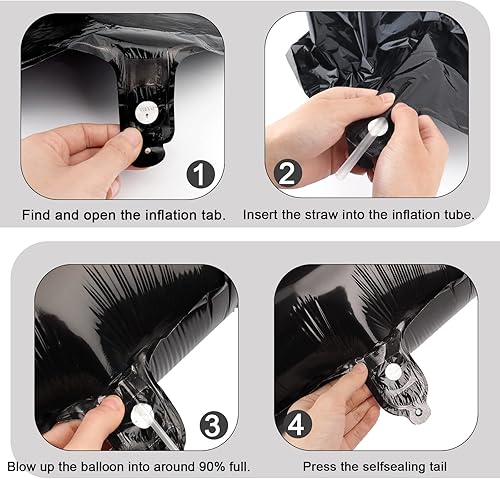 1

Find and open the inflation tab.

2

Insert the straw into the inflation tube.

3

Blow up the balloon into around 90% full.

4

Press the selfsealing tail