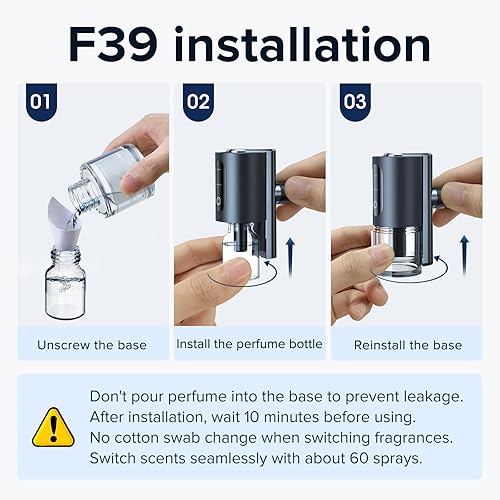 F39 installation

01

Unscrew the base

02

Install the perfume bottle

03

Reinstall the base

Don't pour perfume into the base to prevent leakage.
After installation, wait 10 minutes before using.
No cotton swab change when switching fragrances.
Switch scents seamlessly with about 60 sprays.