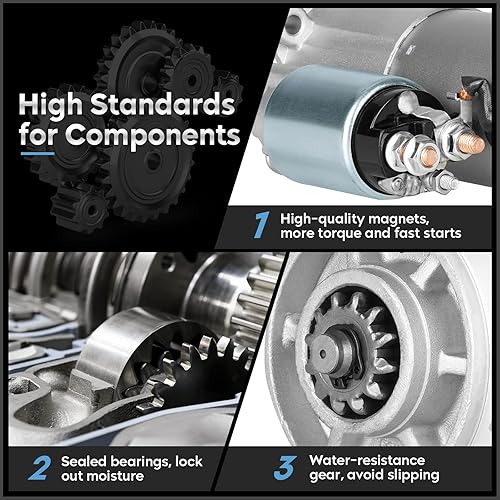 High Standards for Components

1 High-quality magnets, more torque and fast starts

2 Sealed bearings, lock out moisture

3 Water-resistance gear, avoid slipping