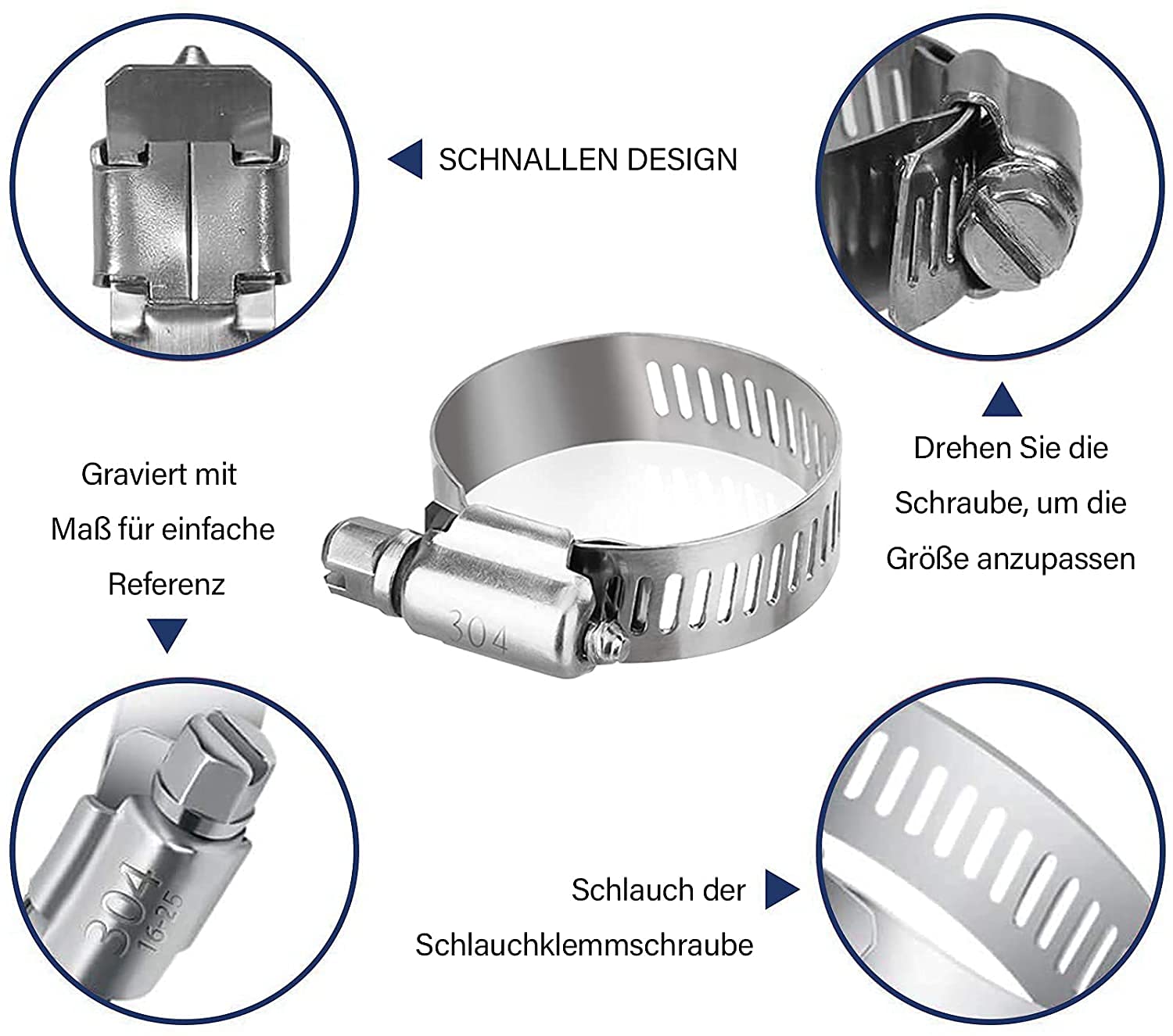 SCHNALLEN DESIGN

Drehen Sie die Schraube, um die Größe anzupassen

Graviert mit Maß für einfache Referenz

304

304
16-25

Schlauch der Schlauchklemmschraube