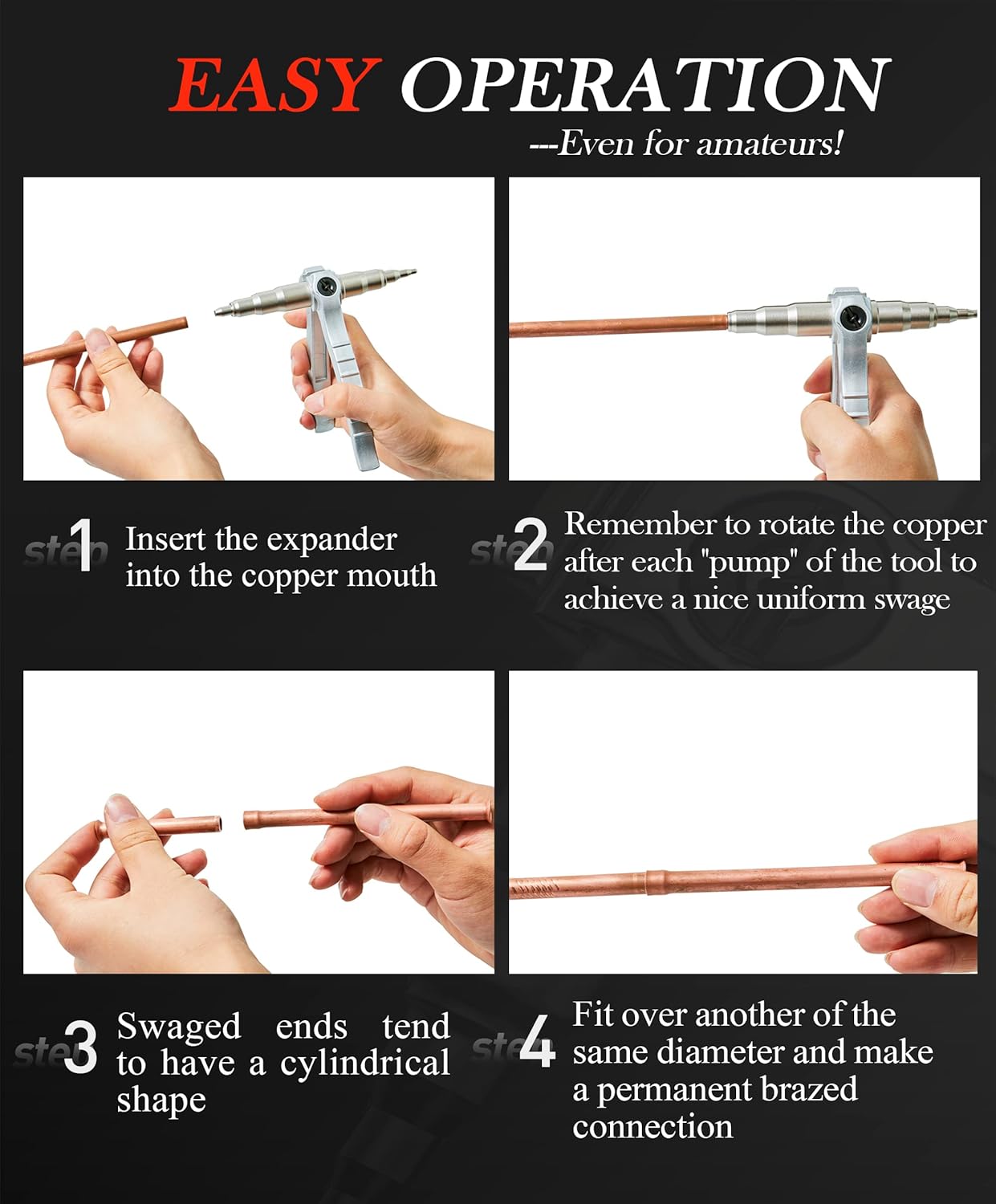 EASY OPERATION

---Even for amateurs!

step 1 Insert the expander into the copper mouth

step 2 Remember to rotate the copper after each "pump" of the tool to achieve a nice uniform swage

step 3 Swaged ends tend to have a cylindrical shape

step 4 Fit over another of the same diameter and make a permanent brazed connection