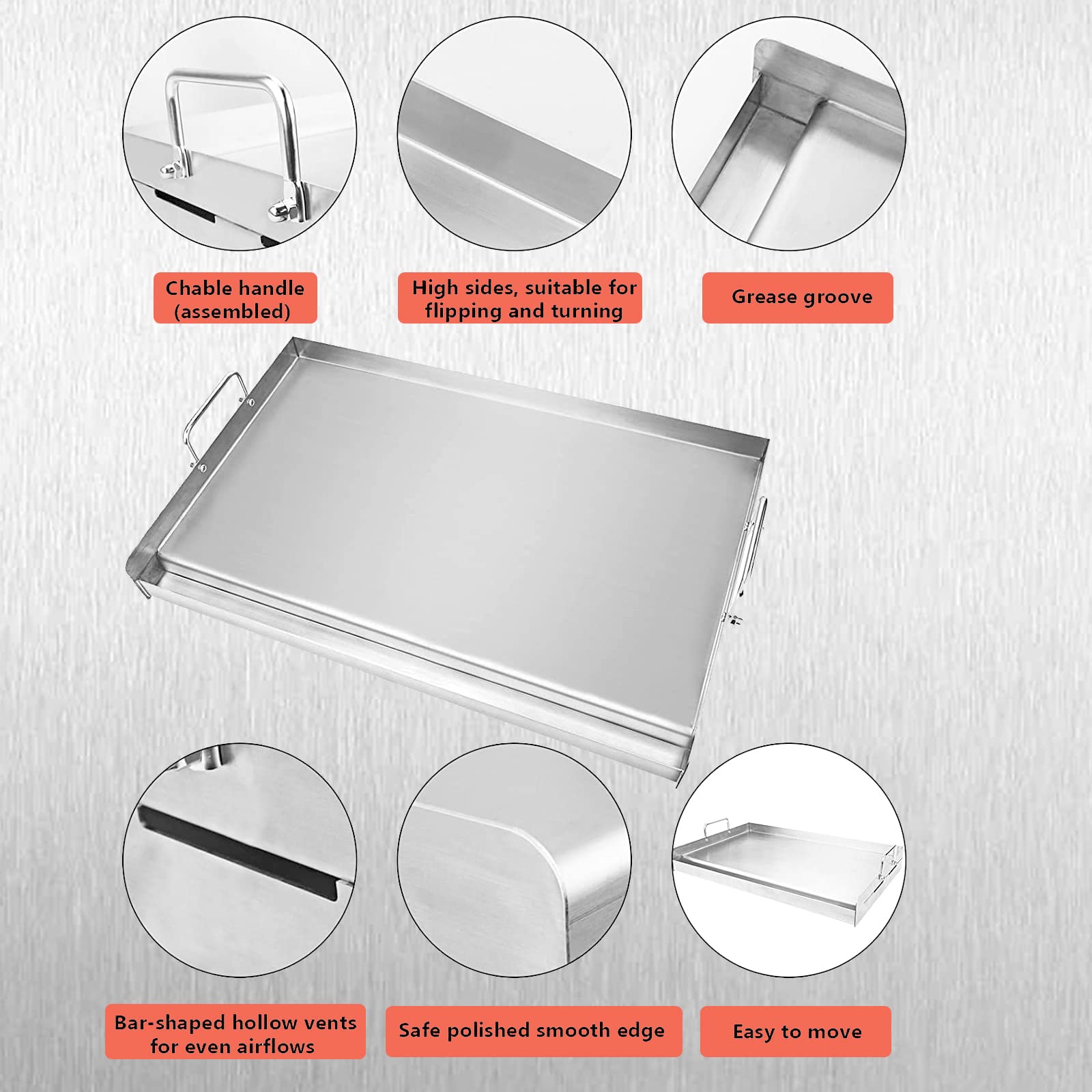 Chable handle (assembled)

High sides, suitable for flipping and turning

Grease groove

Bar-shaped hollow vents for even airflows

Safe polished smooth edge

Easy to move