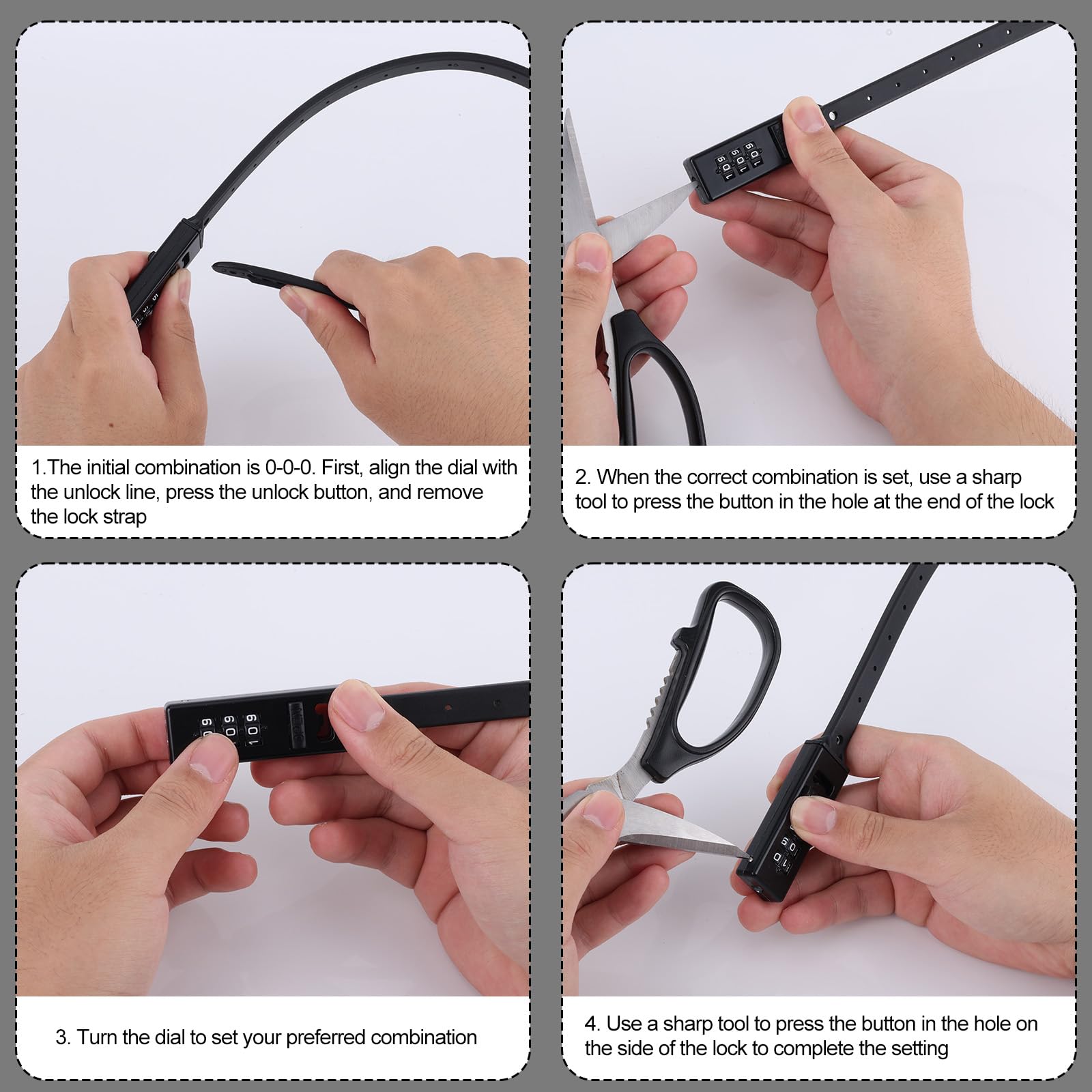 1.The initial combination is 0-0-0. First, align the dial with the unlock line, press the unlock button, and remove the lock strap

2. When the correct combination is set, use a sharp tool to press the button in the hole at the end of the lock

3. Turn the dial to set your preferred combination

4. Use a sharp tool to press the button in the hole on the side of the lock to complete the setting