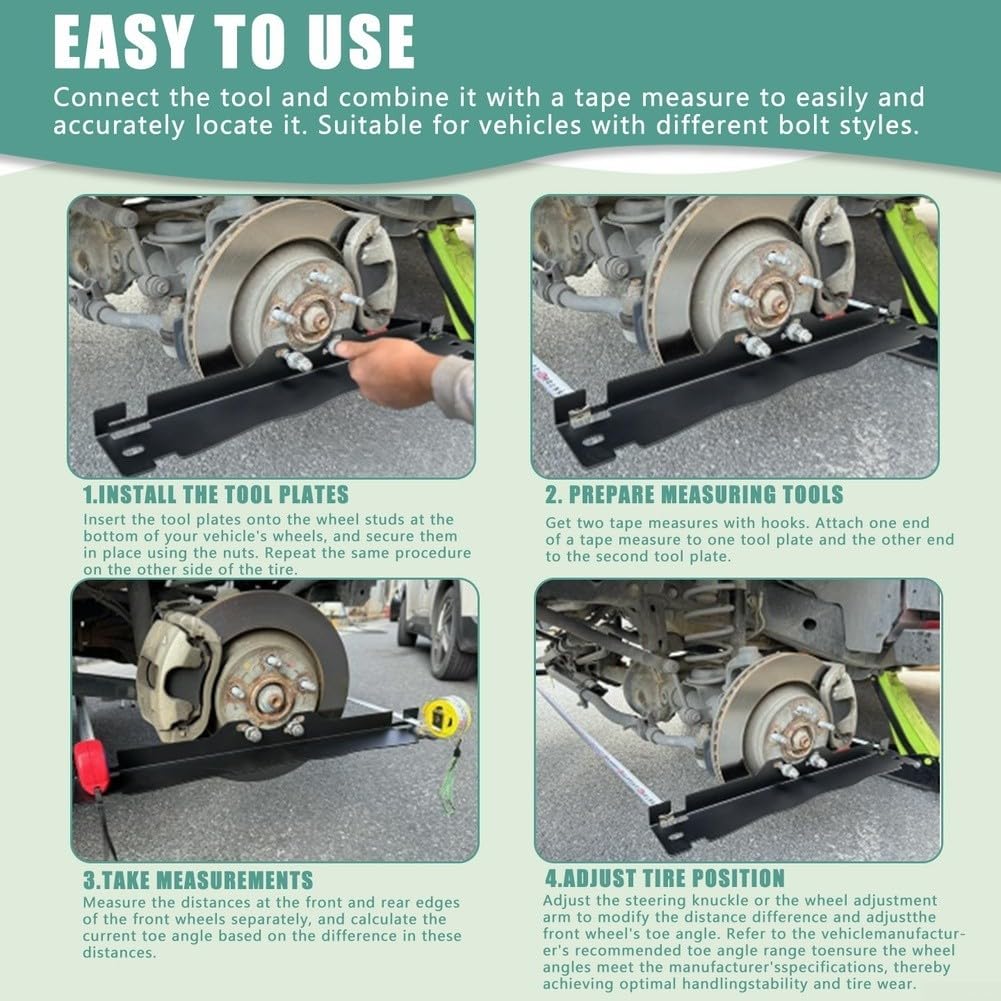 EASY TO USE

Connect the tool and combine it with a tape measure to easily and accurately locate it. Suitable for vehicles with different bolt styles.

1.INSTALL THE TOOL PLATES

Insert the tool plates onto the wheel studs at the bottom of your vehicle's wheels, and secure them in place using the nuts. Repeat the same procedure on the other side of the tire.

2. PREPARE MEASURING TOOLS

Get two tape measures with hooks. Attach one end of a tape measure to one tool plate and the other end to the second tool plate.

3.TAKE MEASUREMENTS

Measure the distances at the front and rear edges of the front wheels separately, and calculate the current toe angle based on the difference in these distances.

4.ADJUST TIRE POSITION

Adjust the steering knuckle or the wheel adjustment arm to modify the distance difference and adjustthe front wheel's toe angle. Refer to the vehiclemanufacturer's recommended toe angle range toensure the wheel angles meet the manufacturer'sspecifications, thereby achieving optimal handlingstability and tire wear.