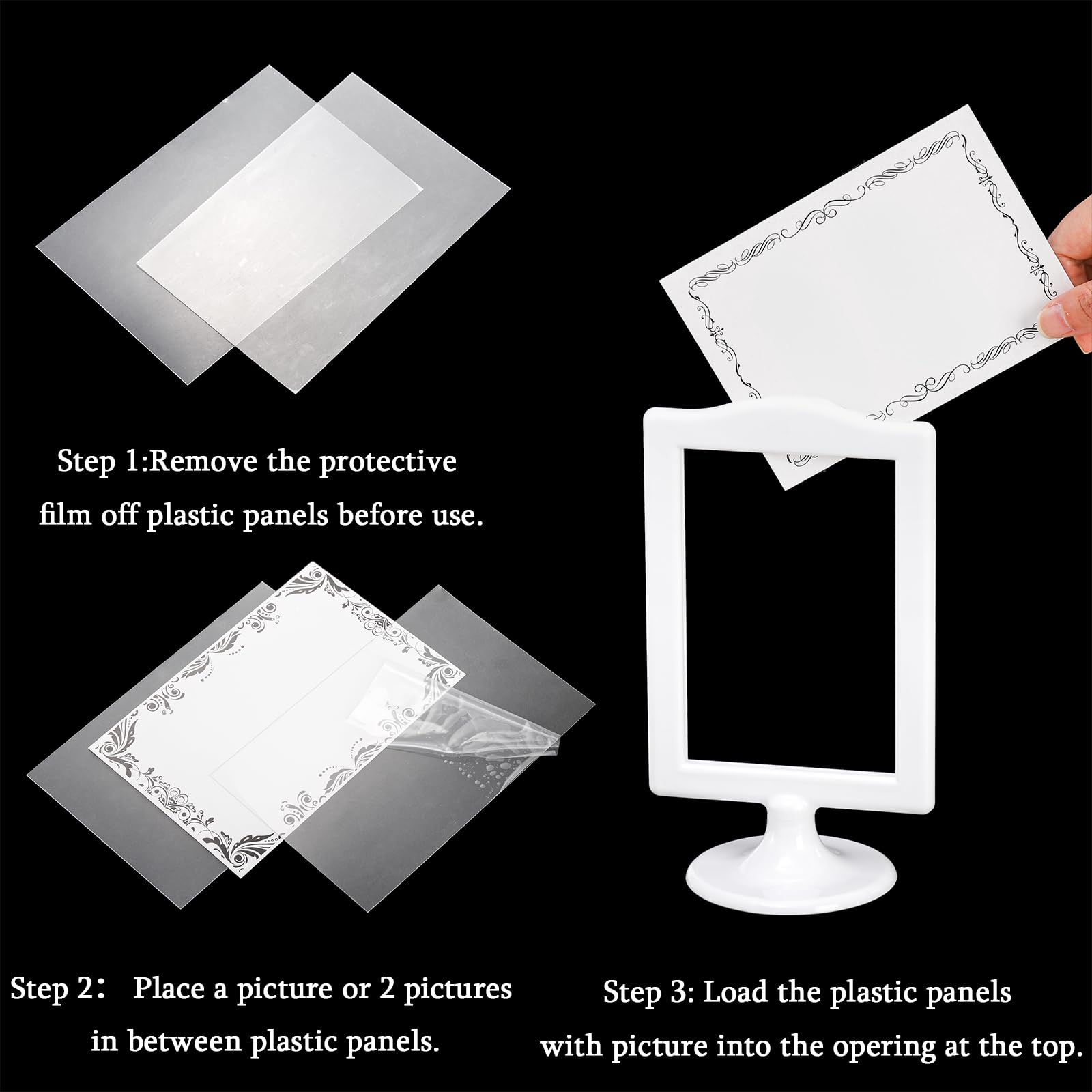 Step 1:Remove the protective film off plastic panels before use.

Step 2： Place a picture or 2 pictures in between plastic panels.

Step 3: Load the plastic panels with picture into the opering at the top.