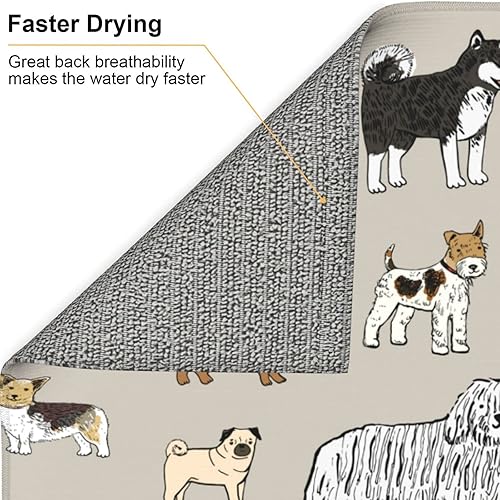 Faster Drying

Great back breathability makes the water dry faster