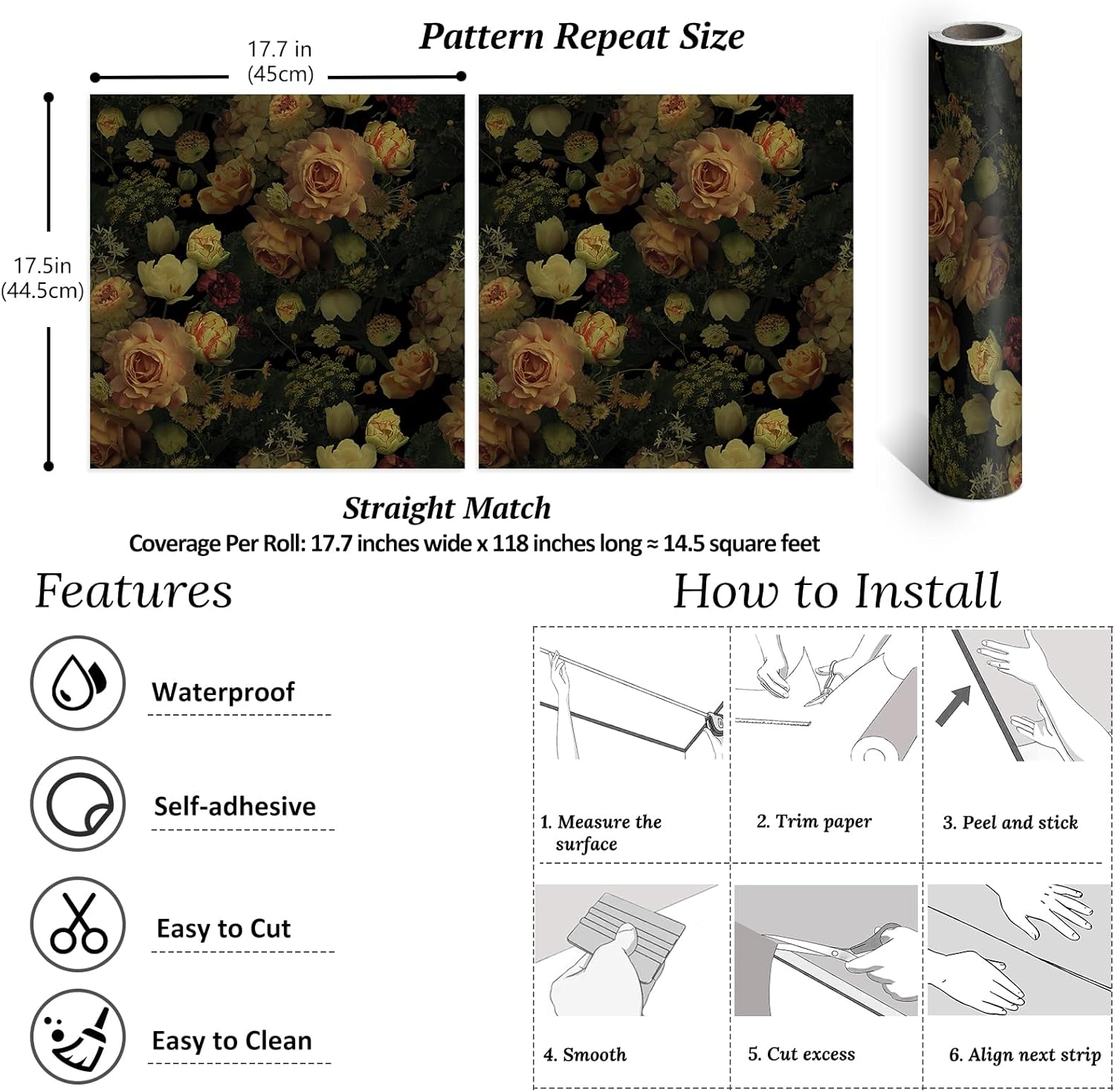 Pattern Repeat Size

17.7 in
(45cm)

17.5in
(44.5cm)

Straight Match

Coverage Per Roll: 17.7 inches wide x 118 inches long ≈ 14.5 square feet

Features

Waterproof

Self-adhesive

Easy to Cut

Easy to Clean

How to Install

1. Measure the surface

2. Trim paper

3. Peel and stick

4. Smooth

5. Cut excess

6. Align next strip