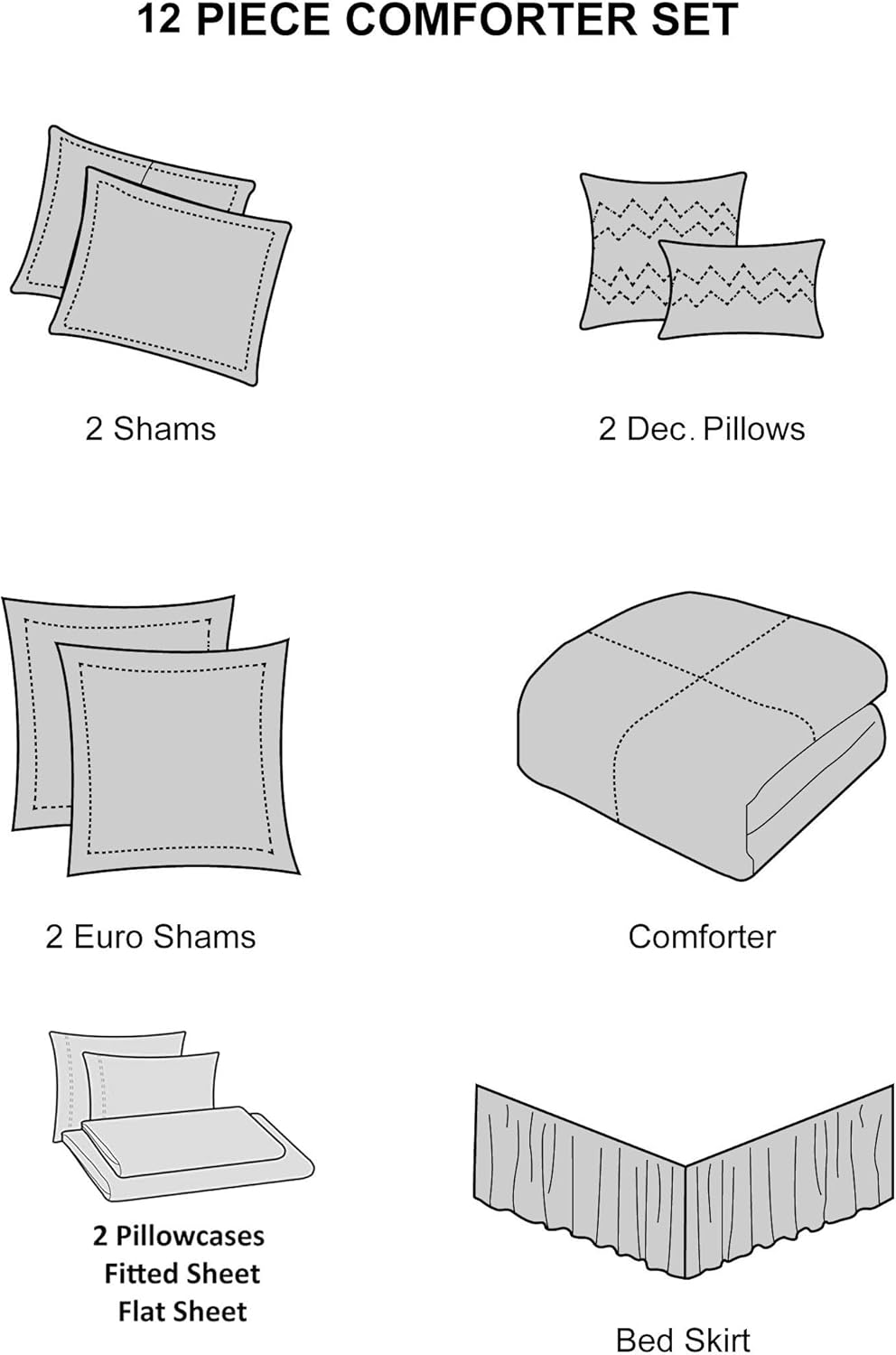 12 PIECE COMFORTER SET

2 Shams

2 Dec. Pillows

2 Euro Shams

Comforter

2 Pillowcases
Fitted Sheet
Flat Sheet

Bed Skirt