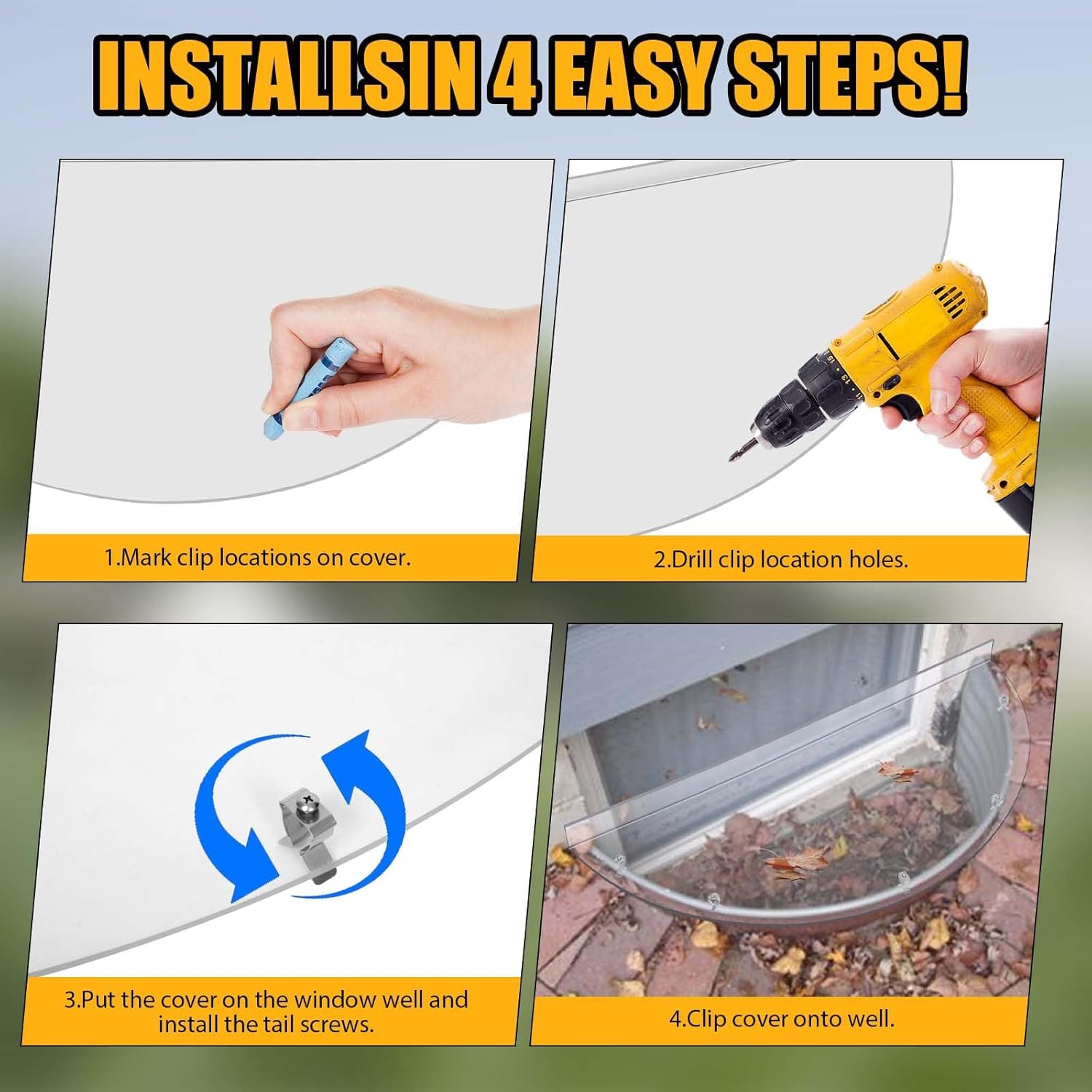 INSTALLSIN 4 EASY STEPS!

1.Mark clip locations on cover.

2.Drill clip location holes.

3.Put the cover on the window well and install the tail screws.

4.Clip cover onto well.