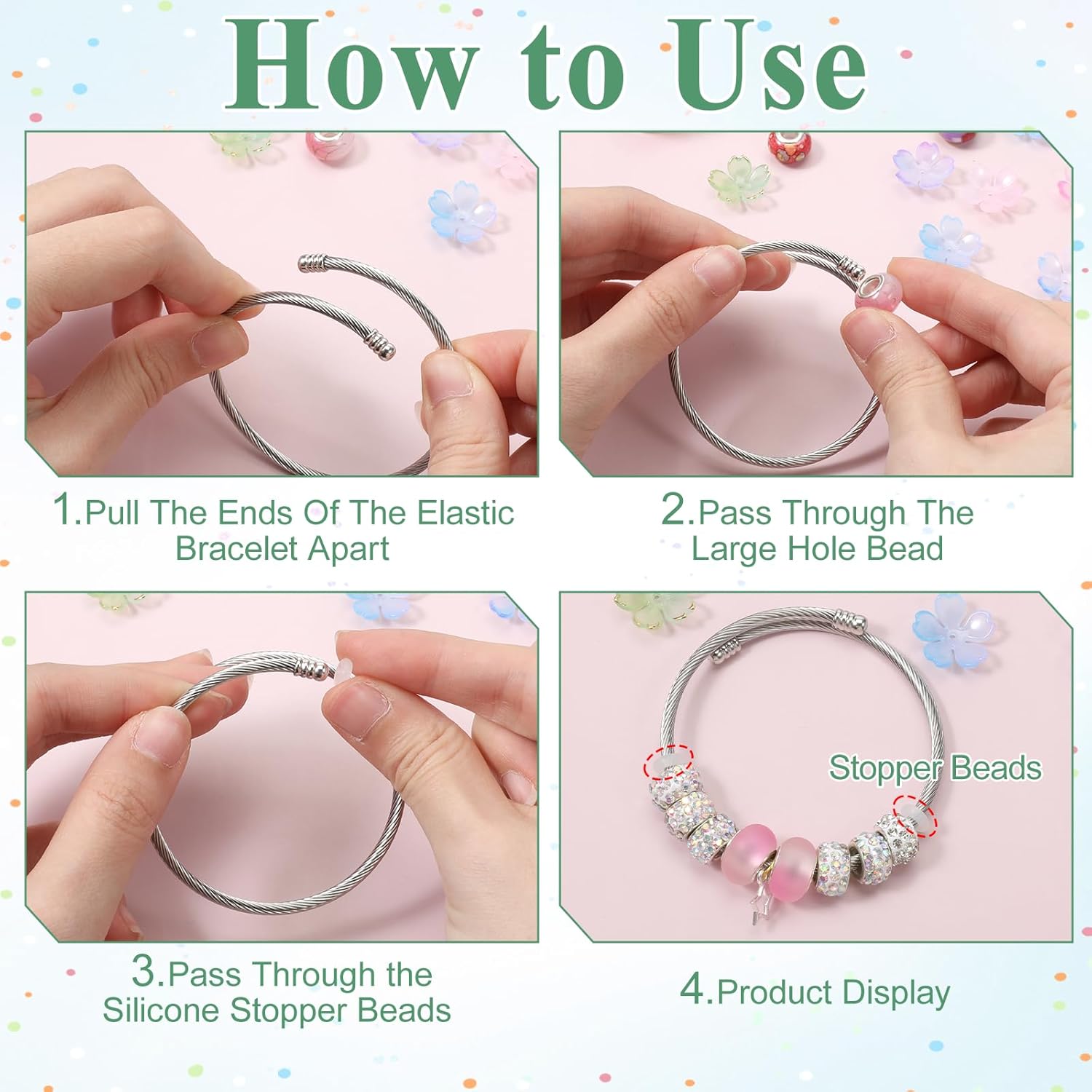 How to Use

1.Pull The Ends Of The Elastic Bracelet Apart

2.Pass Through The Large Hole Bead

3.Pass Through the Silicone Stopper Beads

Stopper Beads

4.Product Display