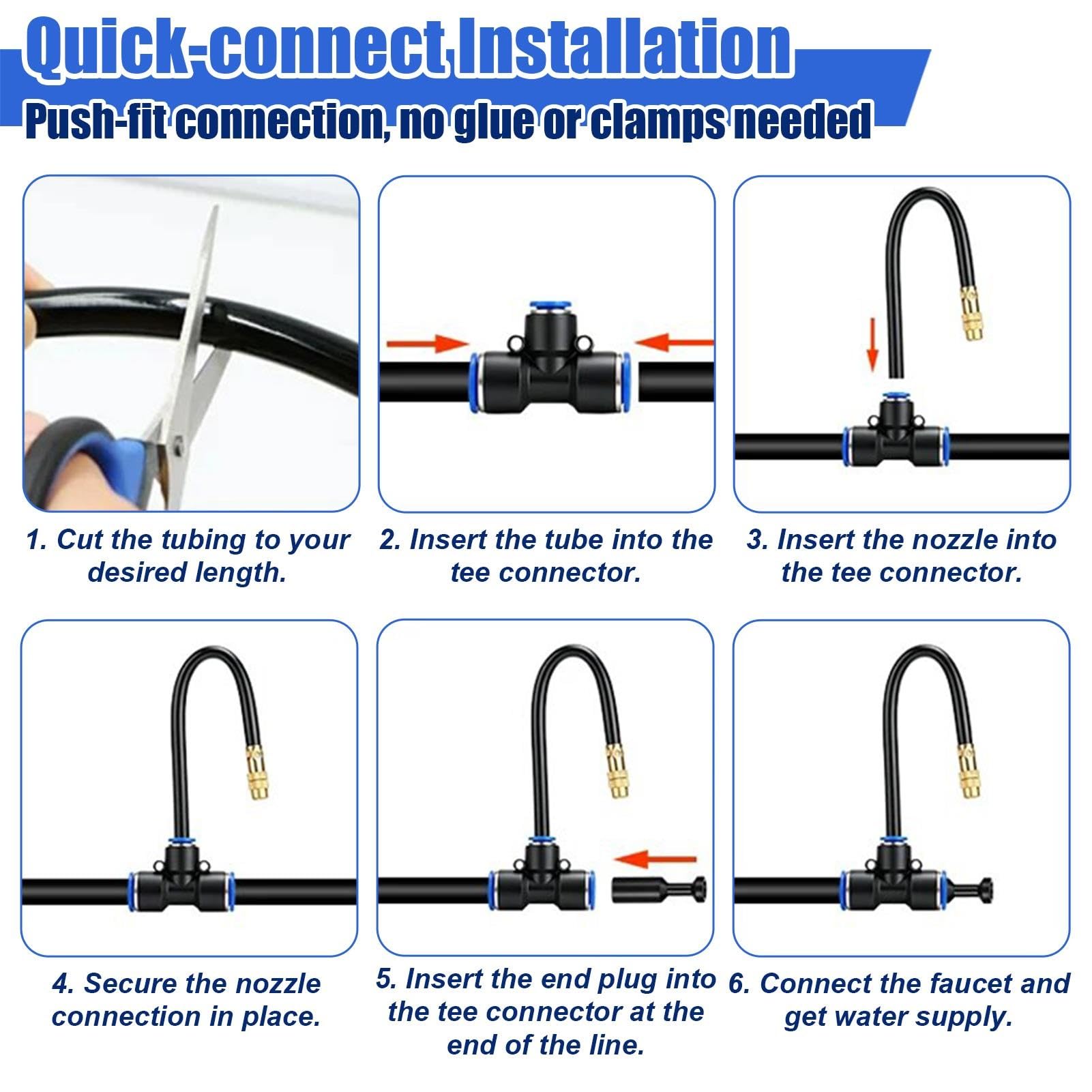 Quick-connect Installation
Push-fit connection, no glue or clamps needed

1. Cut the tubing to your desired length.

2. Insert the tube into the tee connector.

3. Insert the nozzle into the tee connector.

4. Secure the nozzle connection in place.

5. Insert the end plug into the tee connector at the end of the line.

6. Connect the faucet and get water supply.