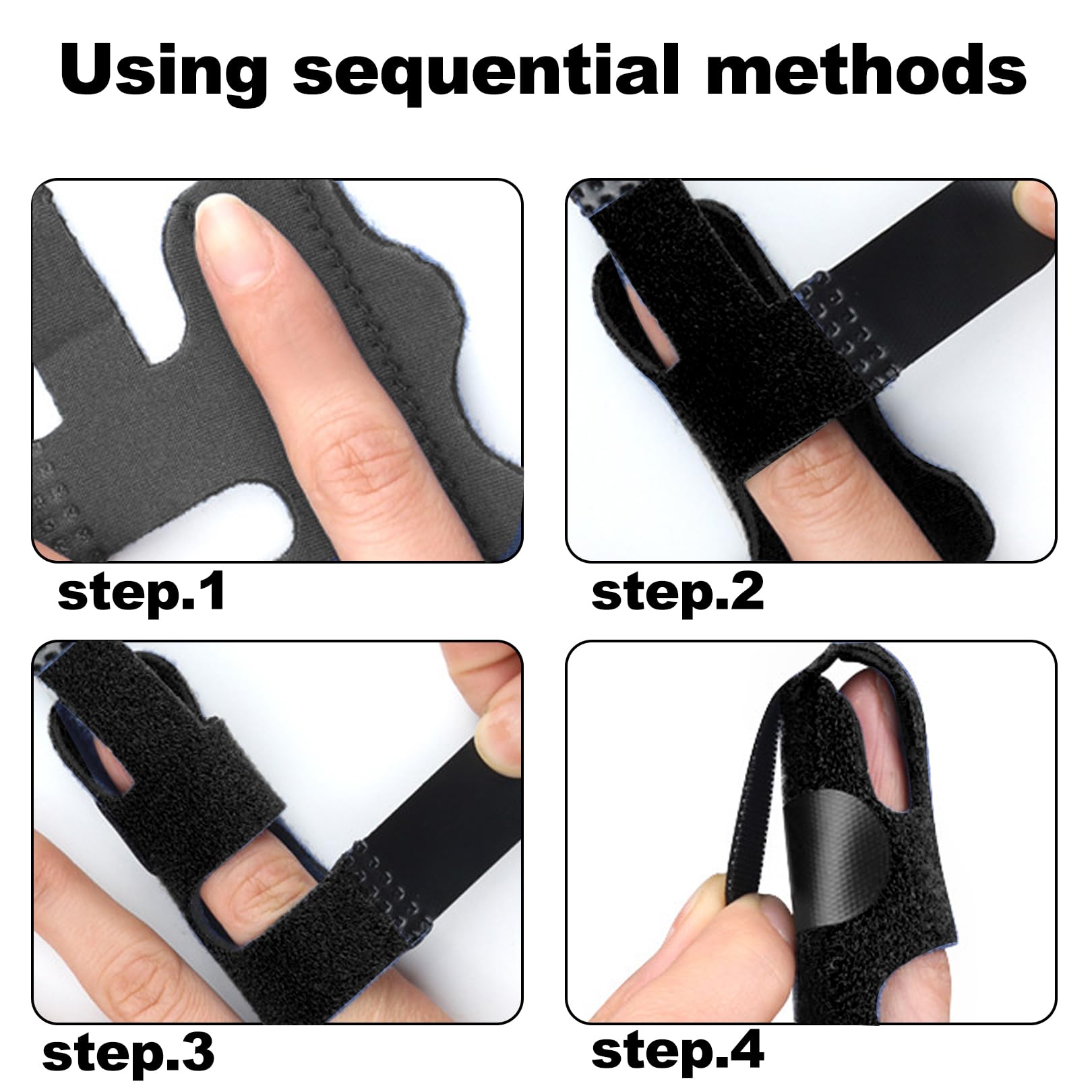 Using sequential methods

step.1

step.2

step.3

step.4