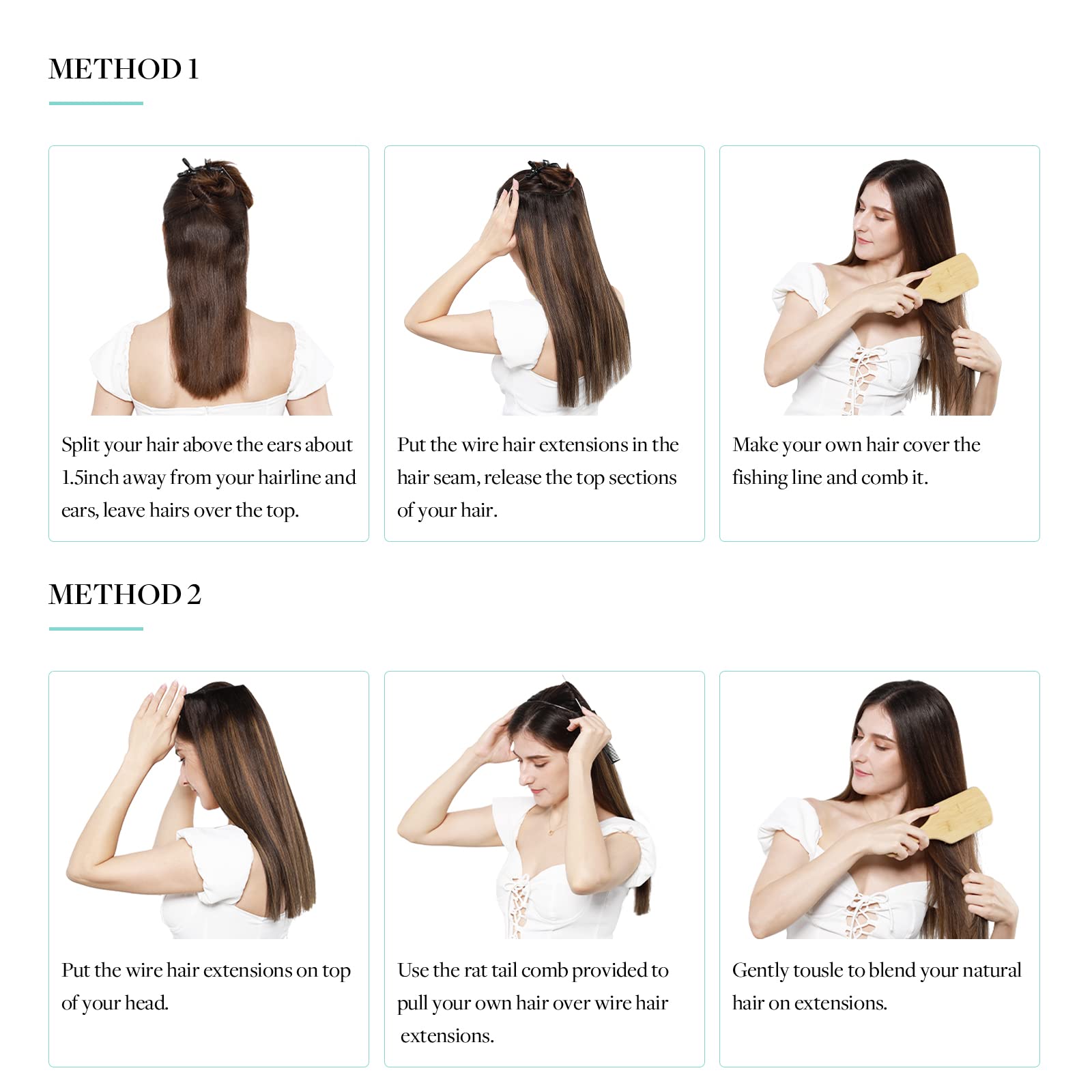 METHOD 1

Split your hair above the ears about 1.5inch away from your hairline and ears, leave hairs over the top.

Put the wire hair extensions in the hair seam, release the top sections of your hair.

Make your own hair cover the fishing line and comb it.

METHOD 2

Put the wire hair extensions on top of your head.

Use the rat tail comb provided to pull your own hair over wire hair extensions.

Gently tousle to blend your natural hair on extensions.