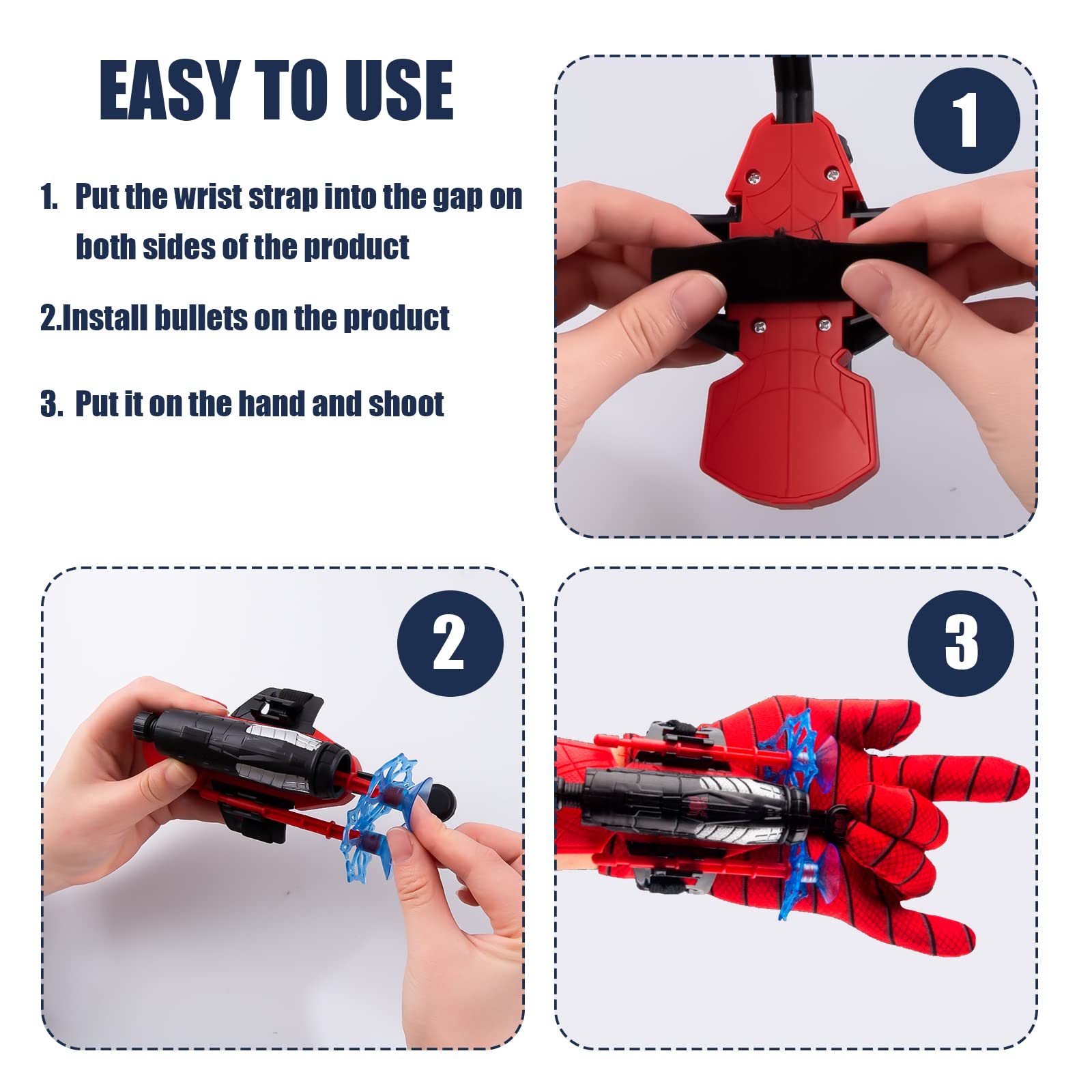 EASY TO USE

1. Put the wrist strap into the gap on both sides of the product

2.Install bullets on the product

3. Put it on the hand and shoot

1

2

3