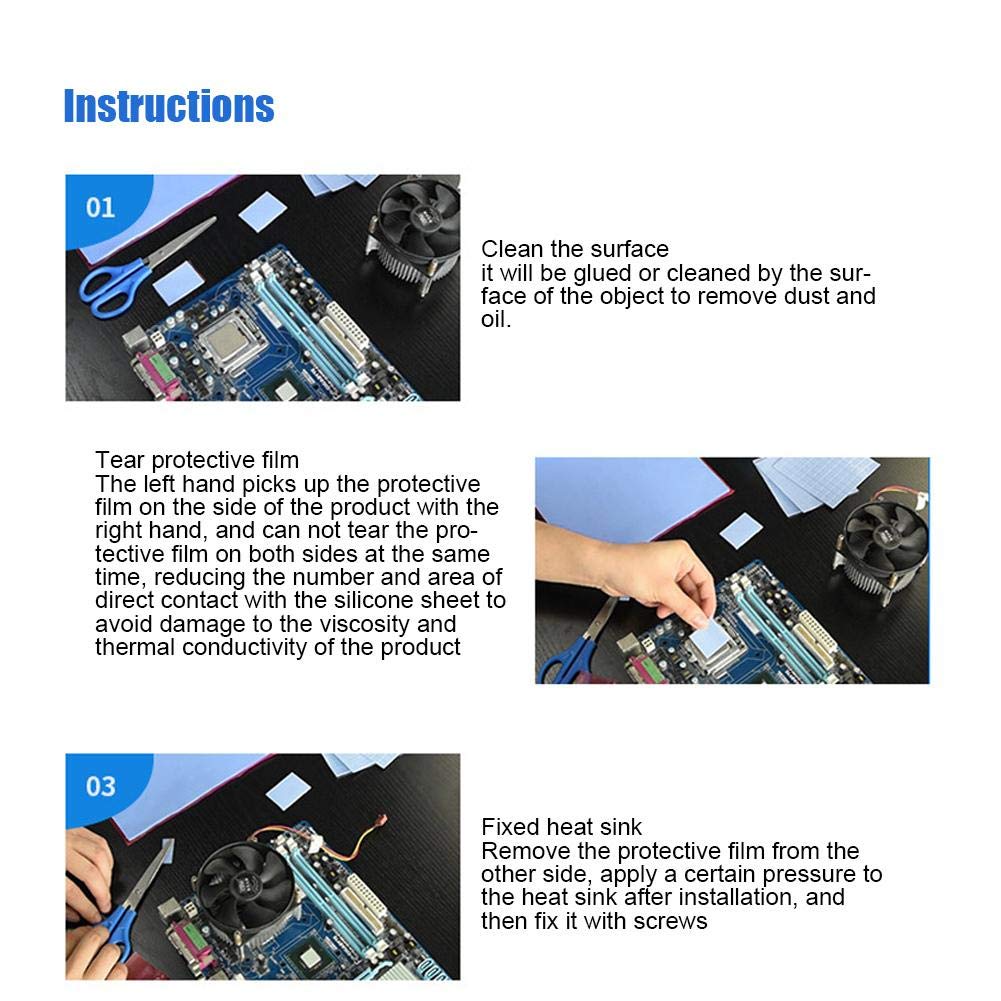 Instructions

01

Clean the surface
it will be glued or cleaned by the surface of the object to remove dust and oil.

Tear protective film
The left hand picks up the protective film on the side of the product with the right hand, and can not tear the protective film on both sides at the same time, reducing the number and area of direct contact with the silicone sheet to avoid damage to the viscosity and thermal conductivity of the product

03

Fixed heat sink
Remove the protective film from the other side, apply a certain pressure to the heat sink after installation, and then fix it with screws