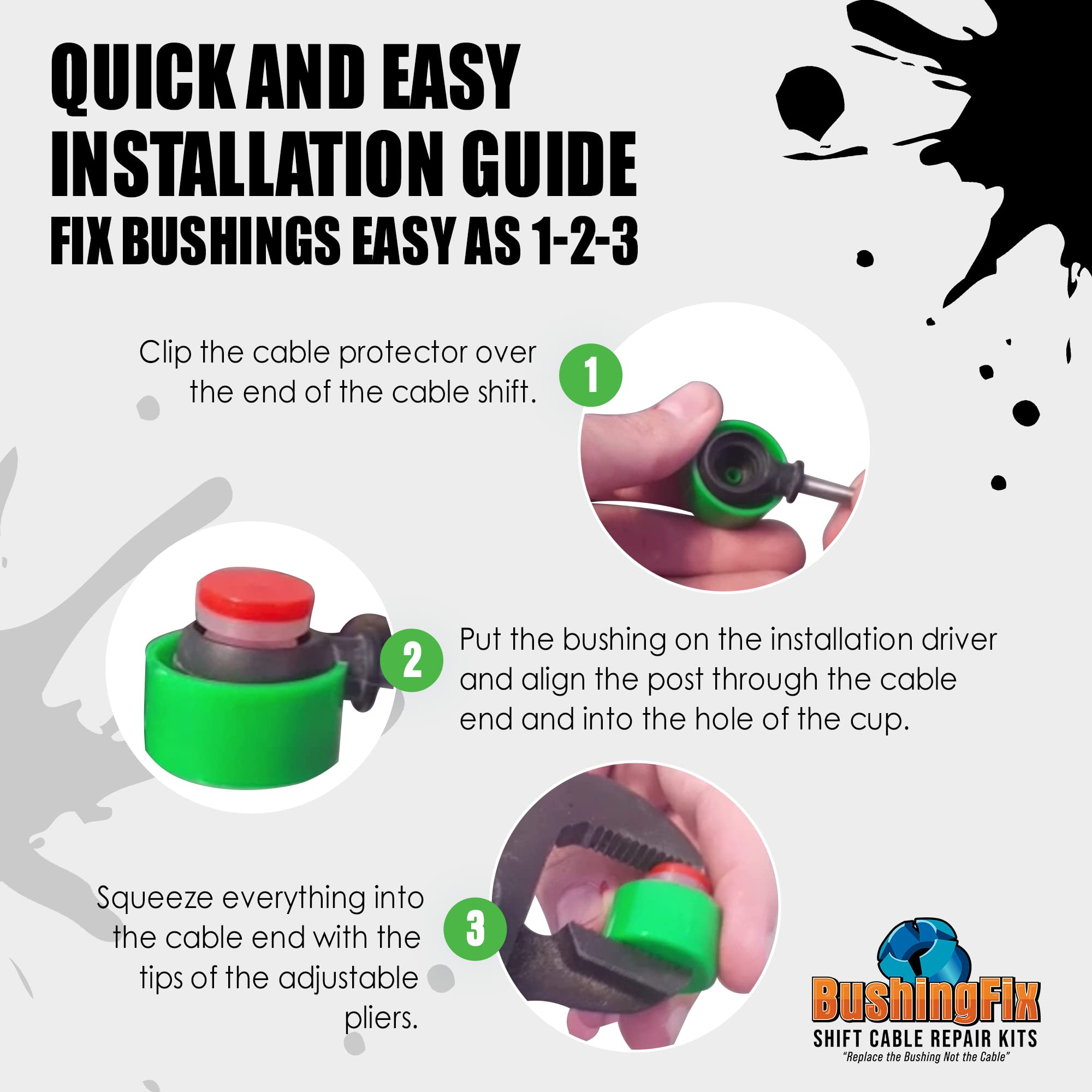 QUICK AND EASY INSTALLATION GUIDE
FIX BUSHINGS EASY AS 1-2-3

Clip the cable protector over the end of the cable shift.

1

2

Put the bushing on the installation driver and align the post through the cable end and into the hole of the cup.

Squeeze everything into the cable end with the tips of the adjustable pliers.

3

BushingFix
SHIFT CABLE REPAIR KITS
"Replace the Bushing Not the Cable"