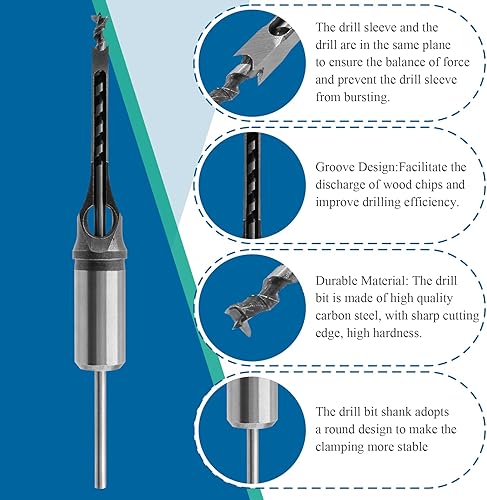 The drill sleeve and the drill are in the same plane to ensure the balance of force and prevent the drill sleeve from bursting.

Groove Design:Facilitate the discharge of wood chips and improve drilling efficiency.

Durable Material: The drill bit is made of high quality carbon steel, with sharp cutting edge, high hardness.

The drill bit shank adopts a round design to make the clamping more stable