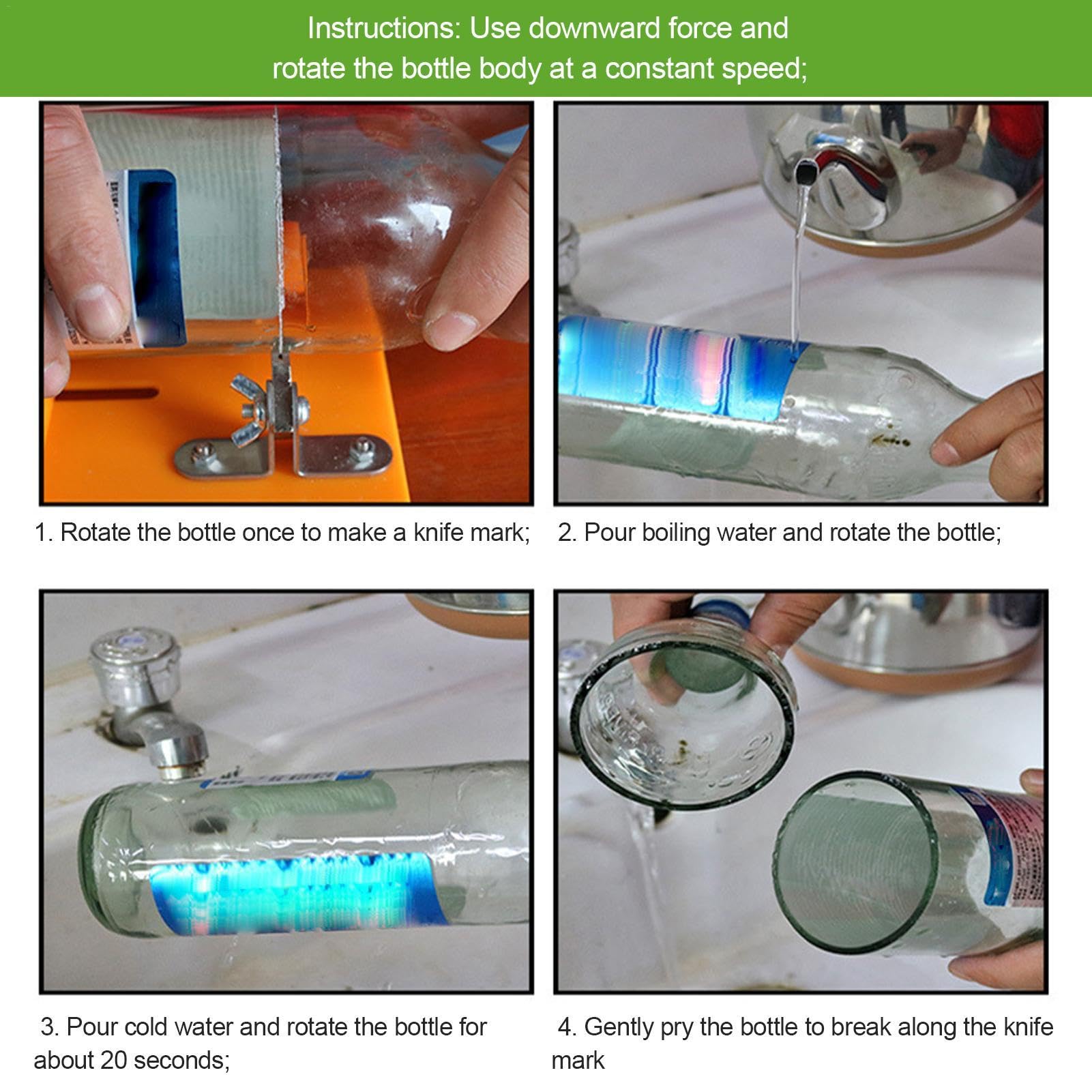 Instructions: Use downward force and rotate the bottle body at a constant speed;

1. Rotate the bottle once to make a knife mark;

2. Pour boiling water and rotate the bottle;

3. Pour cold water and rotate the bottle for about 20 seconds;

4. Gently pry the bottle to break along the knife mark