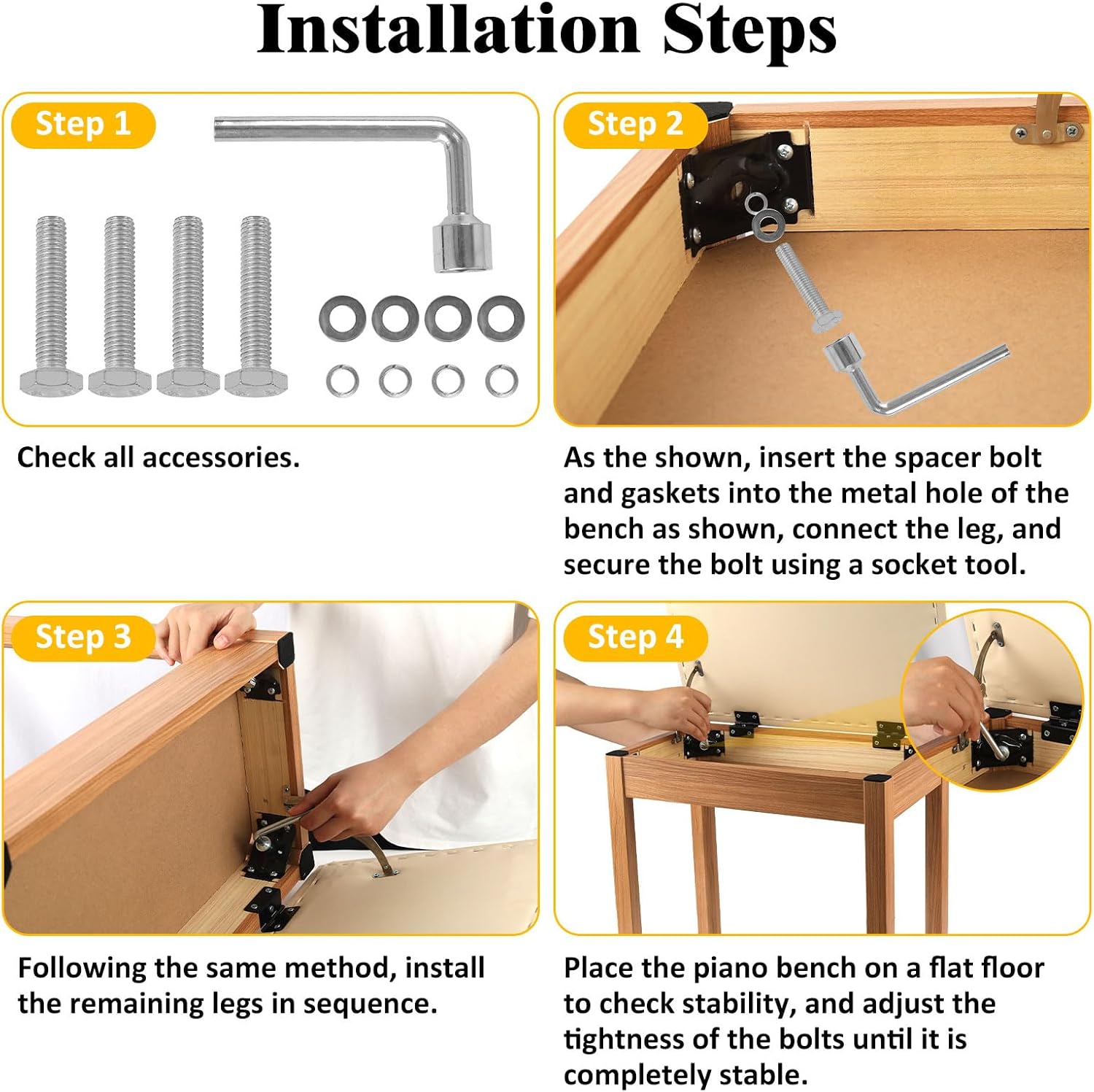 Installation Steps

Step 1

Check all accessories.

Step 2

As the shown, insert the spacer bolt and gaskets into the metal hole of the bench as shown, connect the leg, and secure the bolt using a socket tool.

Step 3

Following the same method, install the remaining legs in sequence.

Step 4

Place the piano bench on a flat floor to check stability, and adjust the tightness of the bolts until it is completely stable.