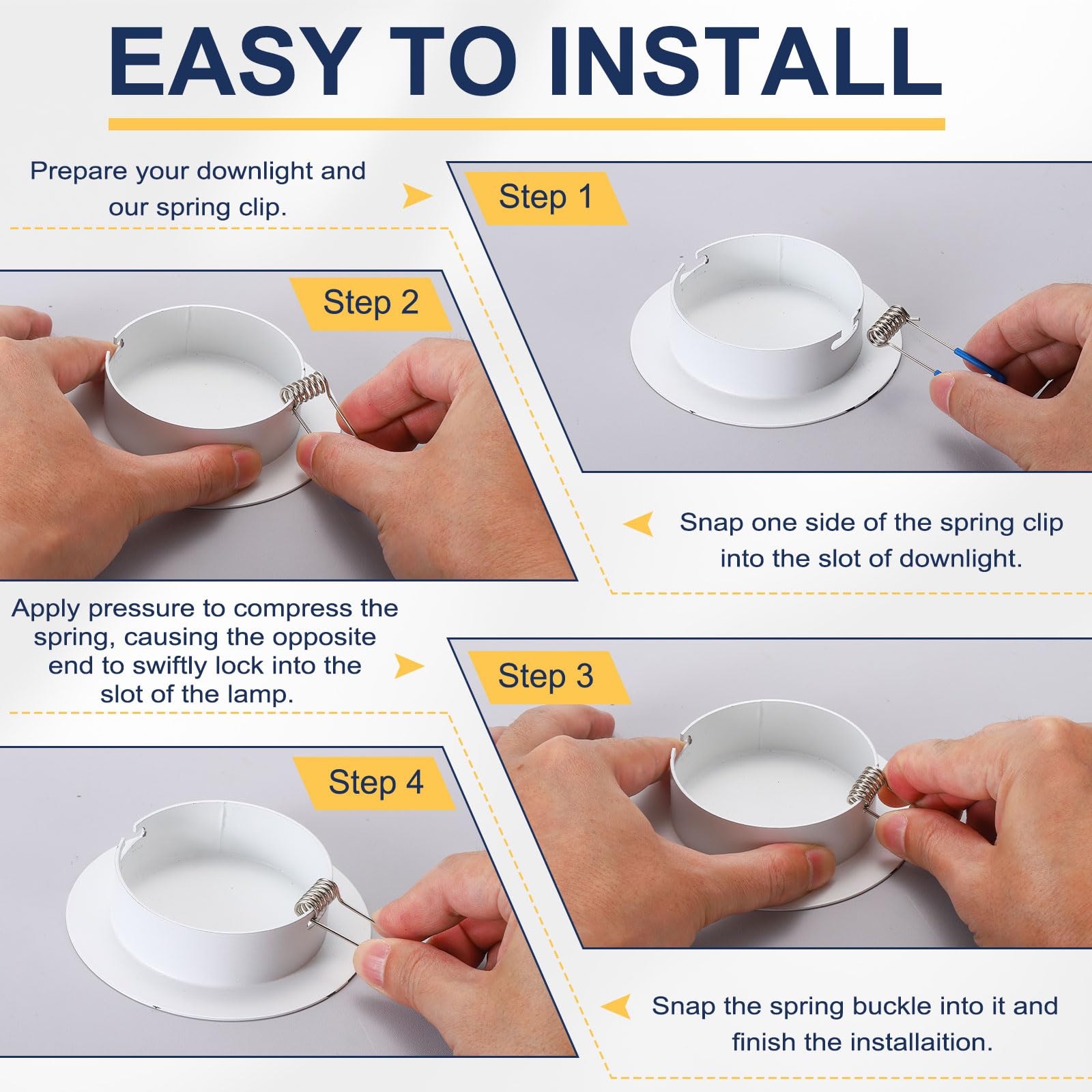 EASY TO INSTALL

Prepare your downlight and our spring clip.

Step 1

Step 2

Snap one side of the spring clip into the slot of downlight.

Apply pressure to compress the spring, causing the opposite end to swiftly lock into the slot of the lamp.

Step 3

Step 4

Snap the spring buckle into it and finish the installaition.