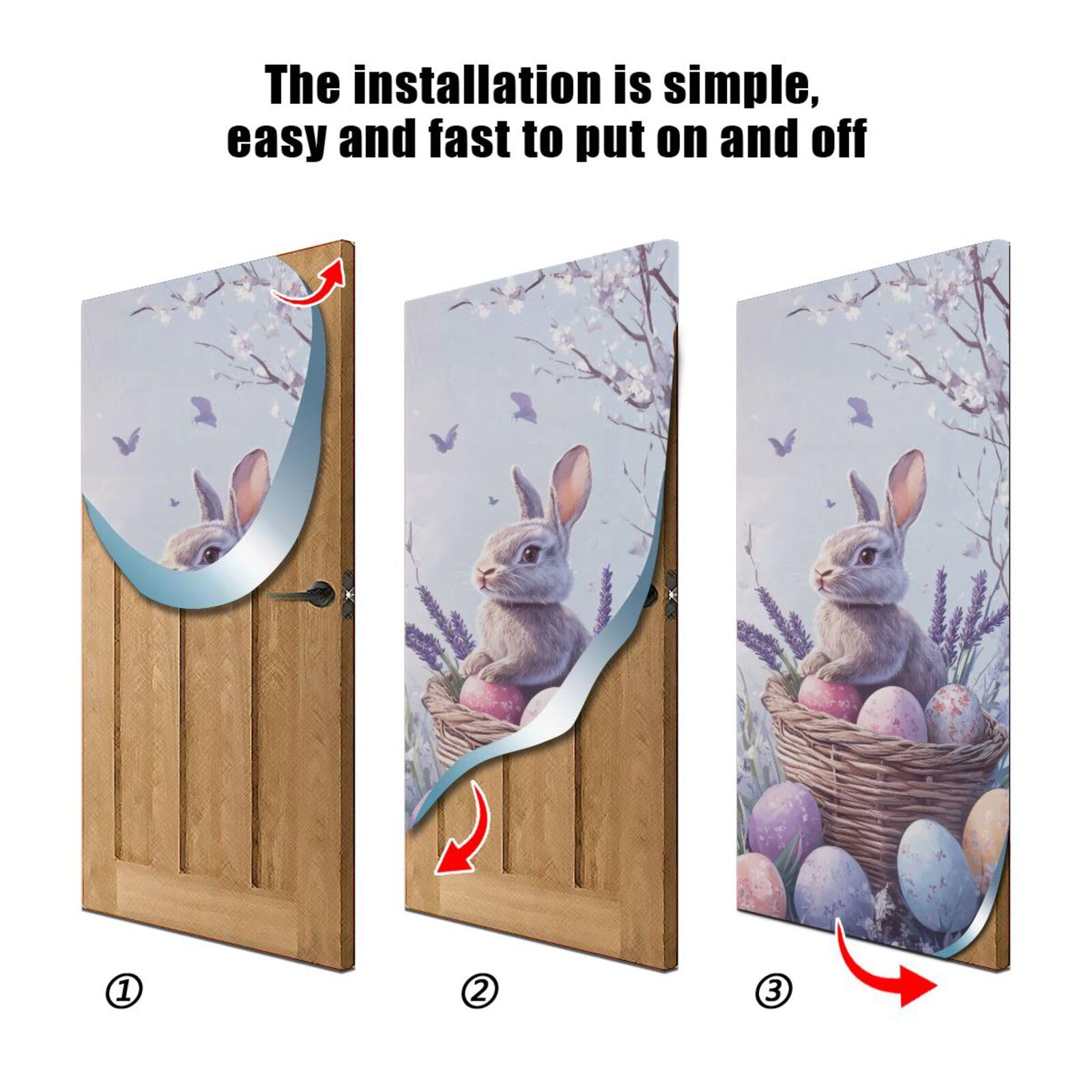 The installation is simple, easy and fast to put on and off

①

②

③