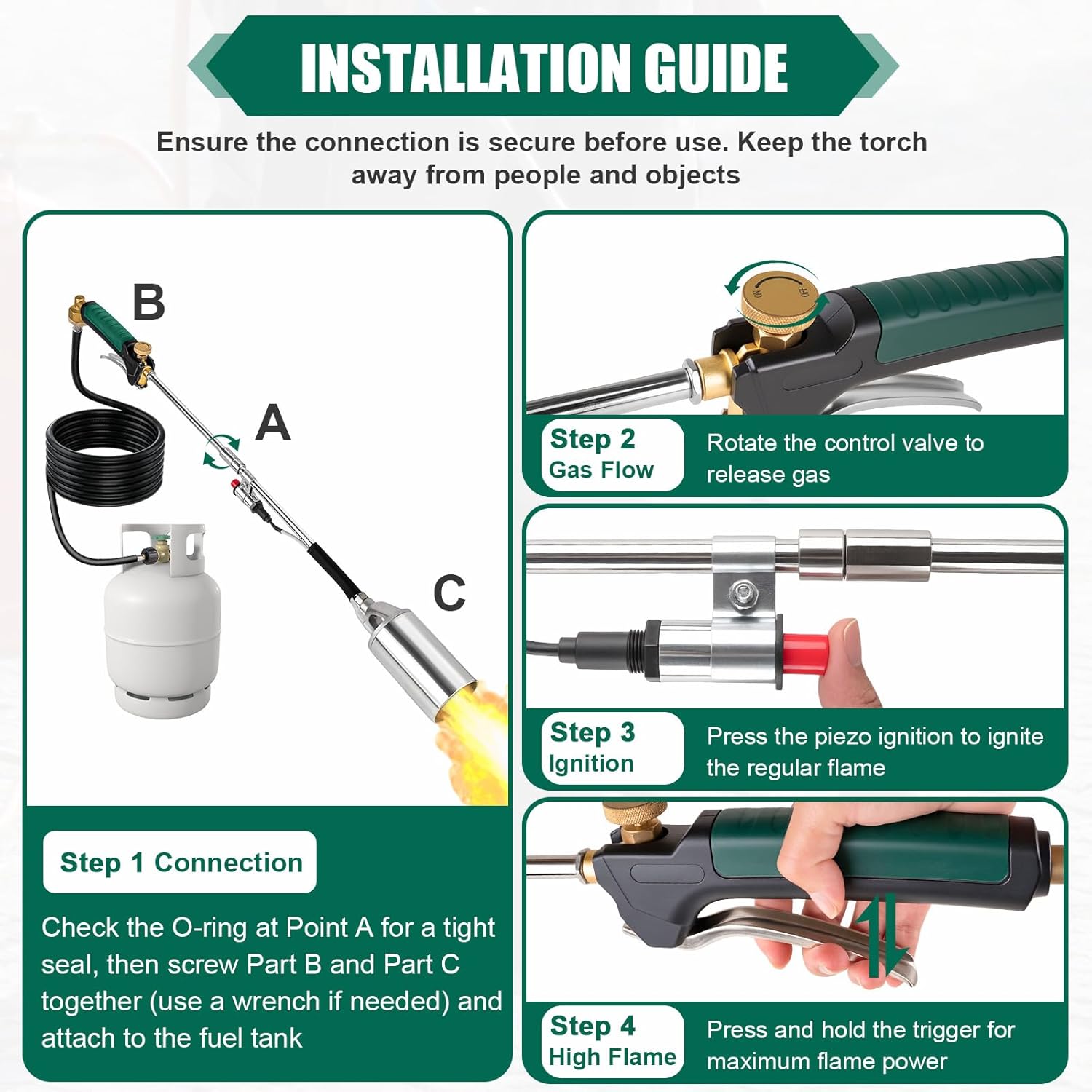 INSTALLATION GUIDE

Ensure the connection is secure before use. Keep the torch away from people and objects

B

A

C

Step 1 Connection

Check the O-ring at Point A for a tight seal, then screw Part B and Part C together (use a wrench if needed) and attach to the fuel tank

ON OFF

Step 2
Gas Flow

Rotate the control valve to release gas

Step 3
Ignition

Press the piezo ignition to ignite the regular flame

Step 4
High Flame

Press and hold the trigger for maximum flame power