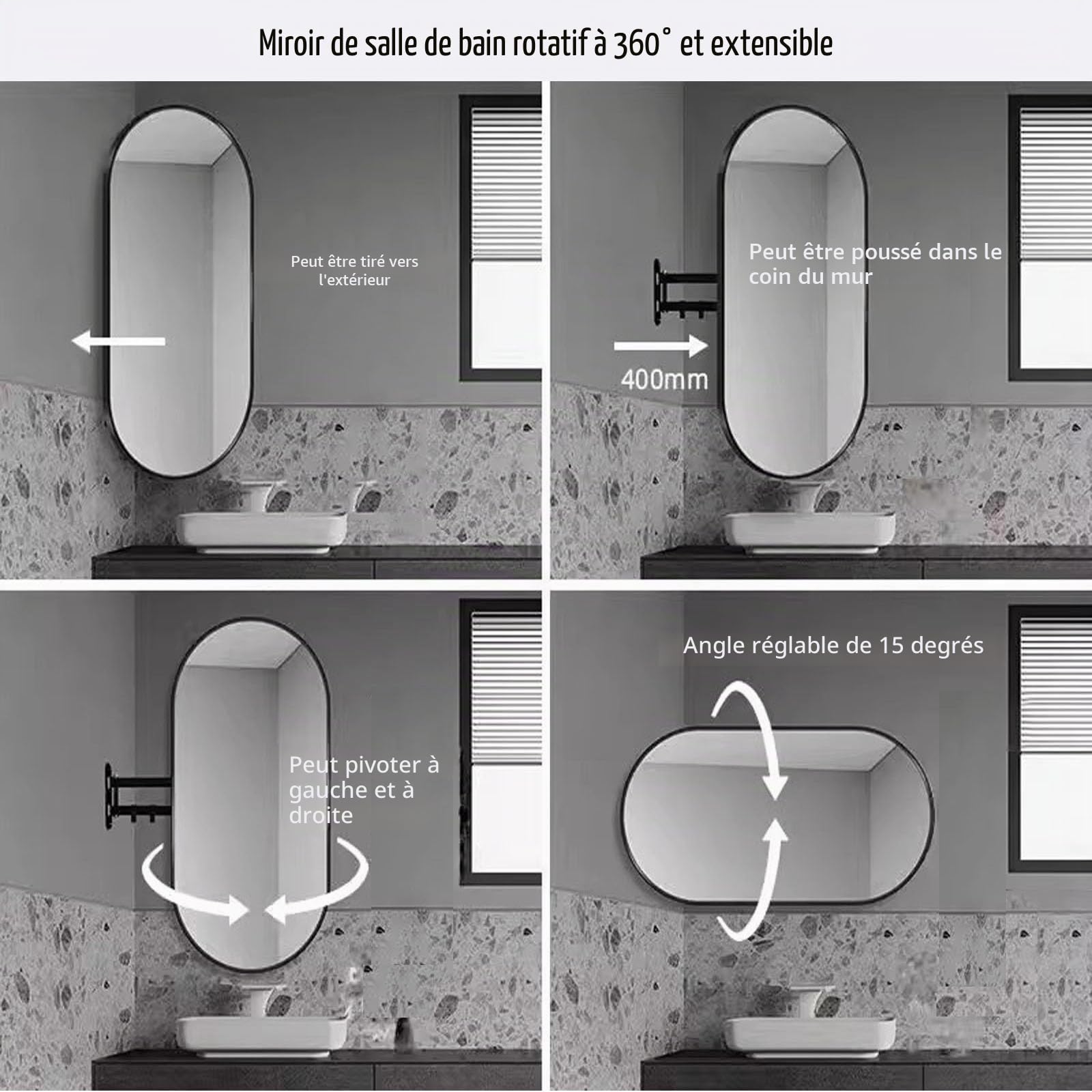 Miroir de salle de bain rotatif à 360° et extensible

Peut être tiré vers l'extérieur

Peut être poussé dans le coin du mur

400mm

Peut pivoter à gauche et à droite

Angle réglable de 15 degrés