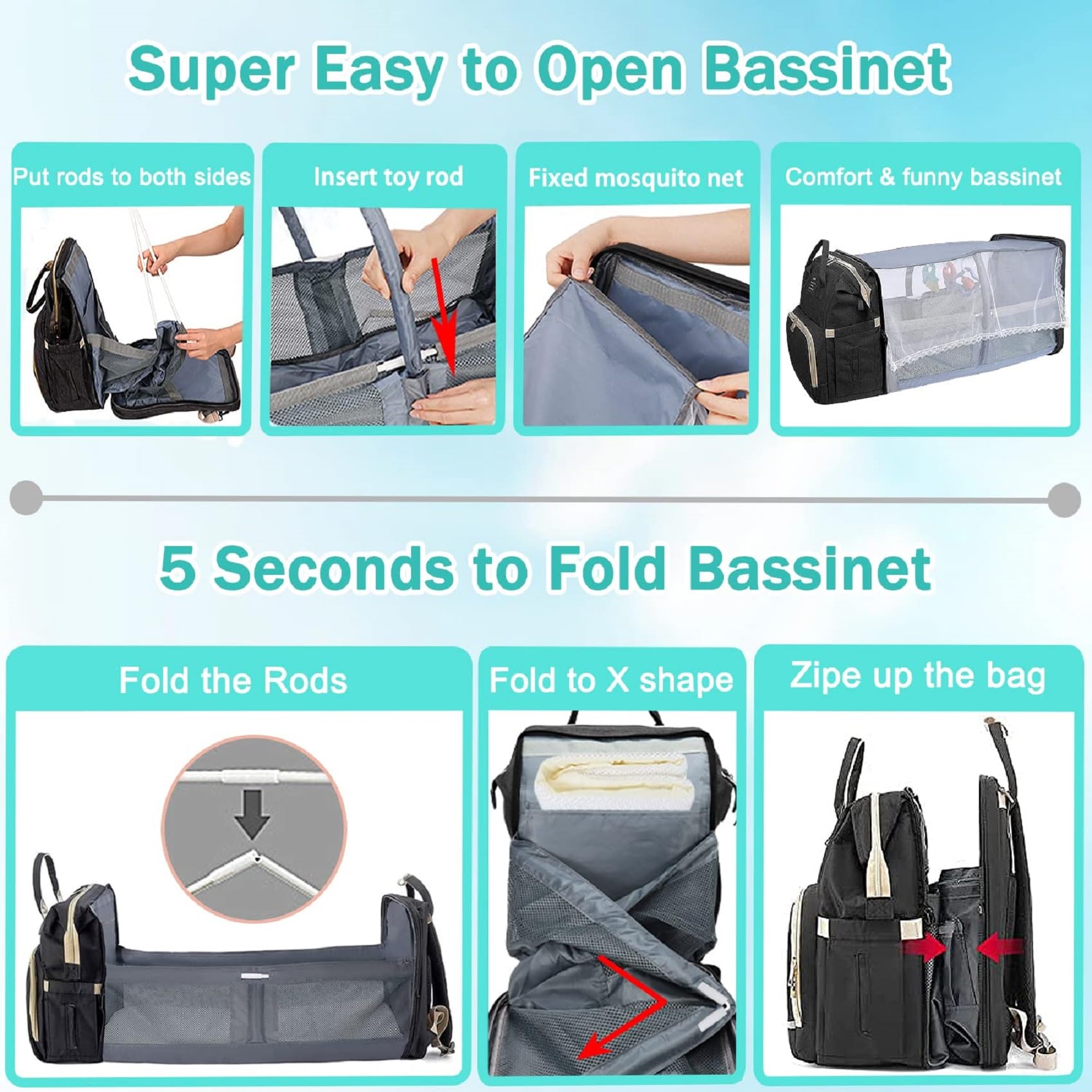 Super Easy to Open Bassinet

Put rods to both sides

Insert toy rod

Fixed mosquito net

Comfort & funny bassinet

5 Seconds to Fold Bassinet

Fold the Rods

Fold to X shape

Zipe up the bag