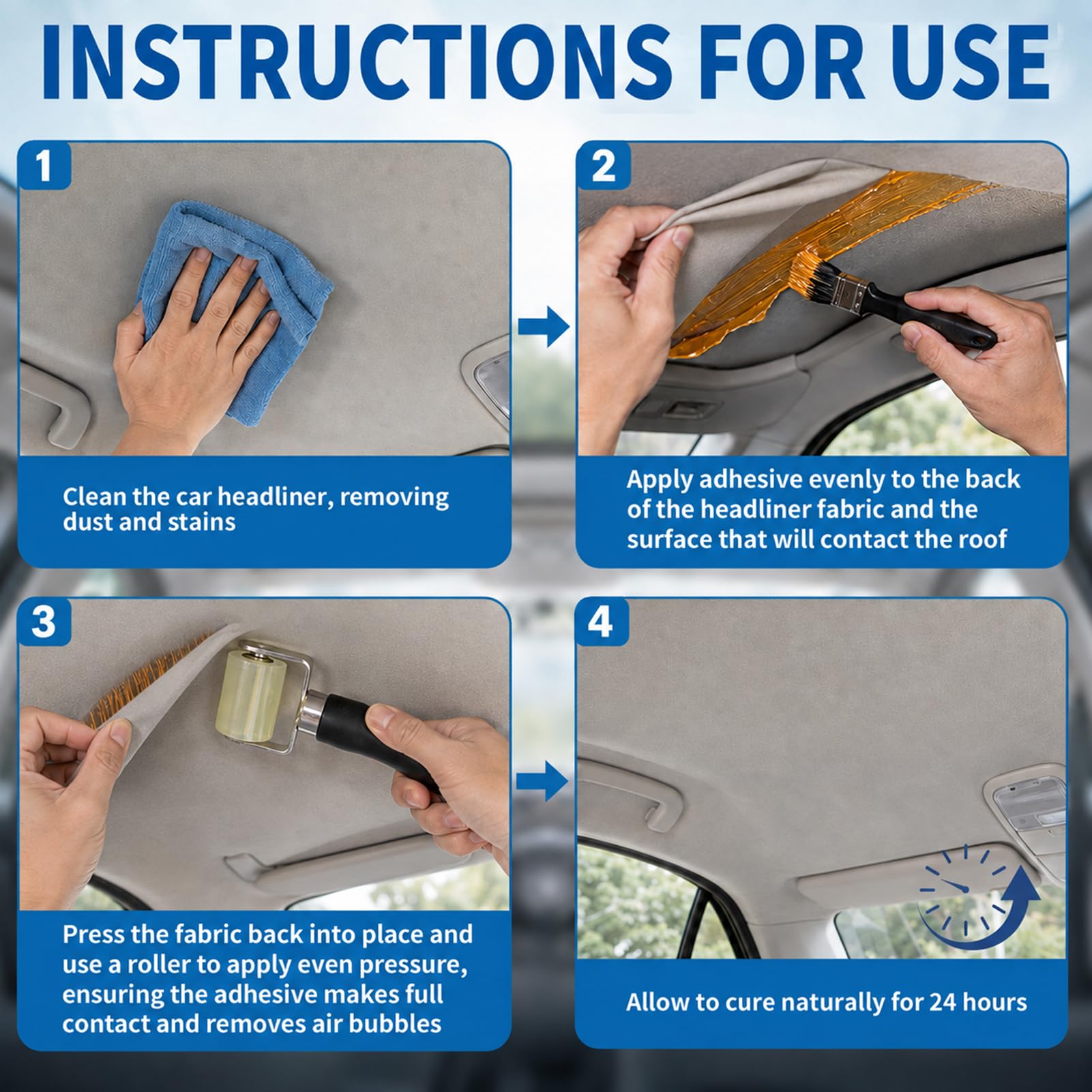 INSTRUCTIONS FOR USE

1

Clean the car headliner, removing dust and stains

2

Apply adhesive evenly to the back of the headliner fabric and the surface that will contact the roof

3

Press the fabric back into place and use a roller to apply even pressure, ensuring the adhesive makes full contact and removes air bubbles

4

Allow to cure naturally for 24 hours