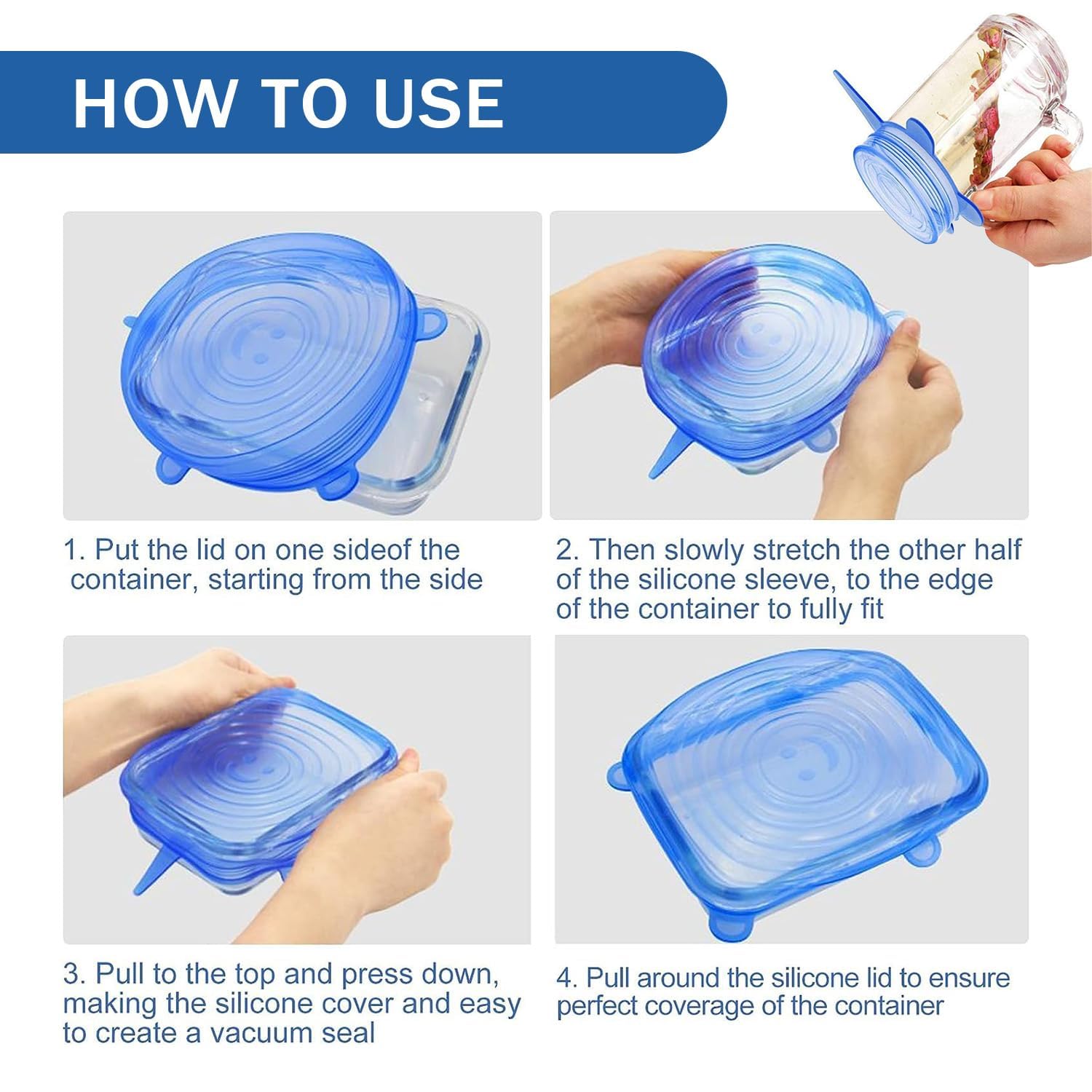 HOW TO USE

1. Put the lid on one sideof the container, starting from the side

2. Then slowly stretch the other half of the silicone sleeve, to the edge of the container to fully fit

3. Pull to the top and press down, making the silicone cover and easy to create a vacuum seal

4. Pull around the silicone lid to ensure perfect coverage of the container