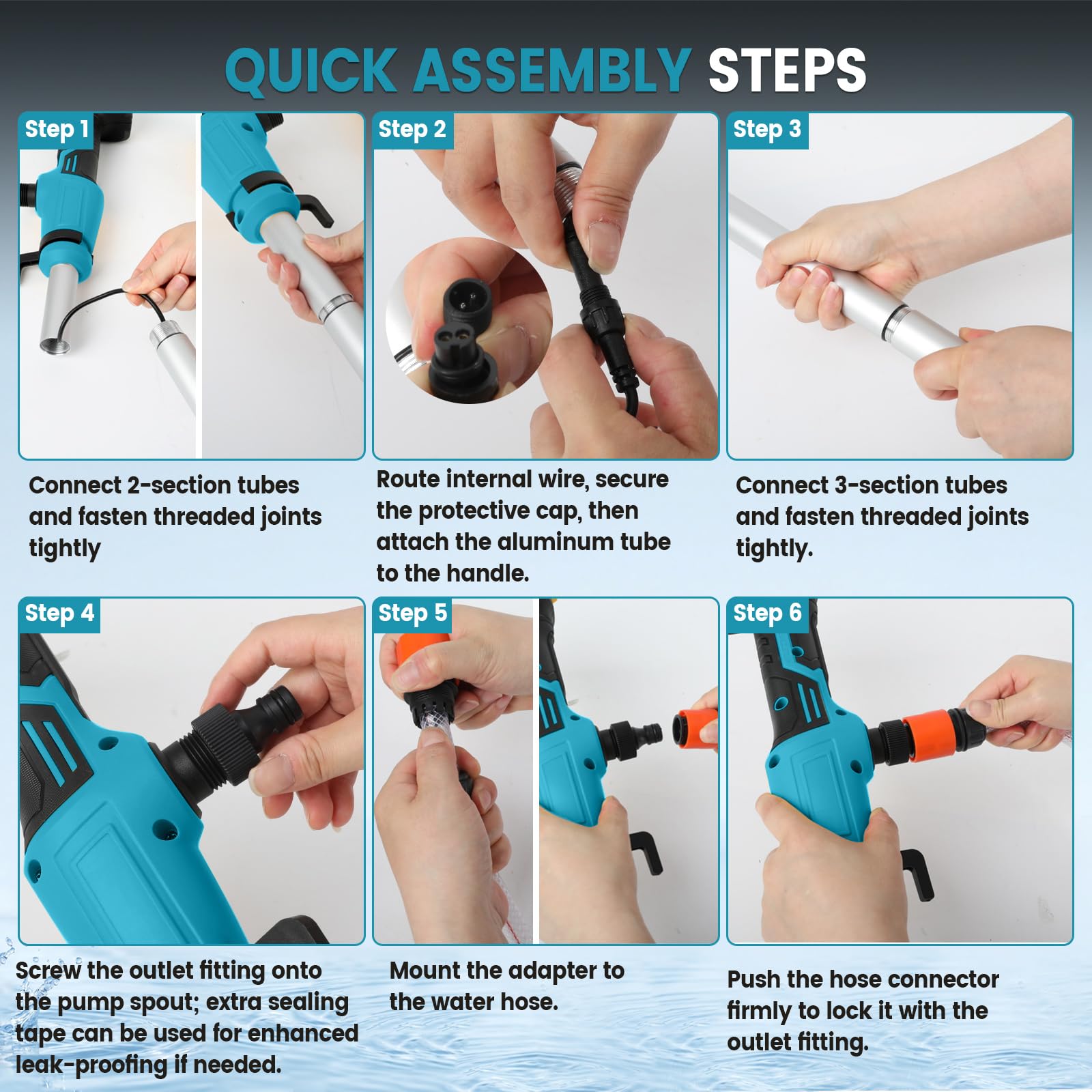 QUICK ASSEMBLY STEPS

Step 1

Connect 2-section tubes and fasten threaded joints tightly

Step 2

Route internal wire, secure the protective cap, then attach the aluminum tube to the handle.

Step 3

Connect 3-section tubes and fasten threaded joints tightly.

Step 4

Screw the outlet fitting onto the pump spout; extra sealing tape can be used for enhanced leak-proofing if needed.

Step 5

Mount the adapter to the water hose.

Step 6

Push the hose connector firmly to lock it with the outlet fitting.