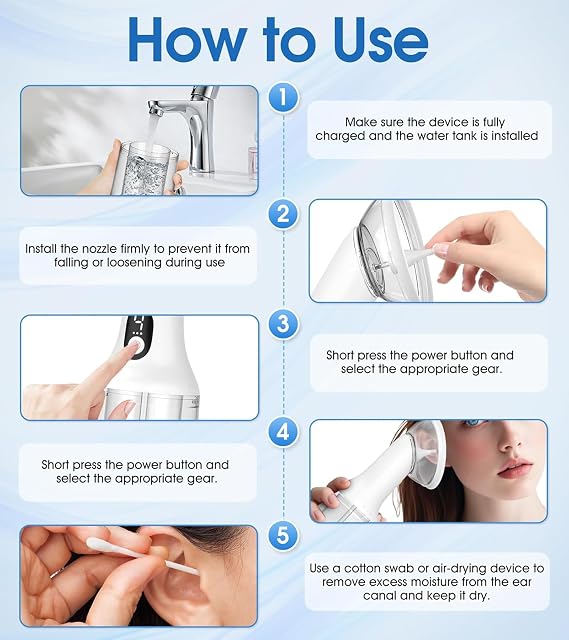 How to Use

1

Make sure the device is fully charged and the water tank is installed

2

Install the nozzle firmly to prevent it from falling or loosening during use

3

Short press the power button and select the appropriate gear.

4

Short press the power button and select the appropriate gear.

5

Use a cotton swab or air-drying device to remove excess moisture from the ear canal and keep it dry.