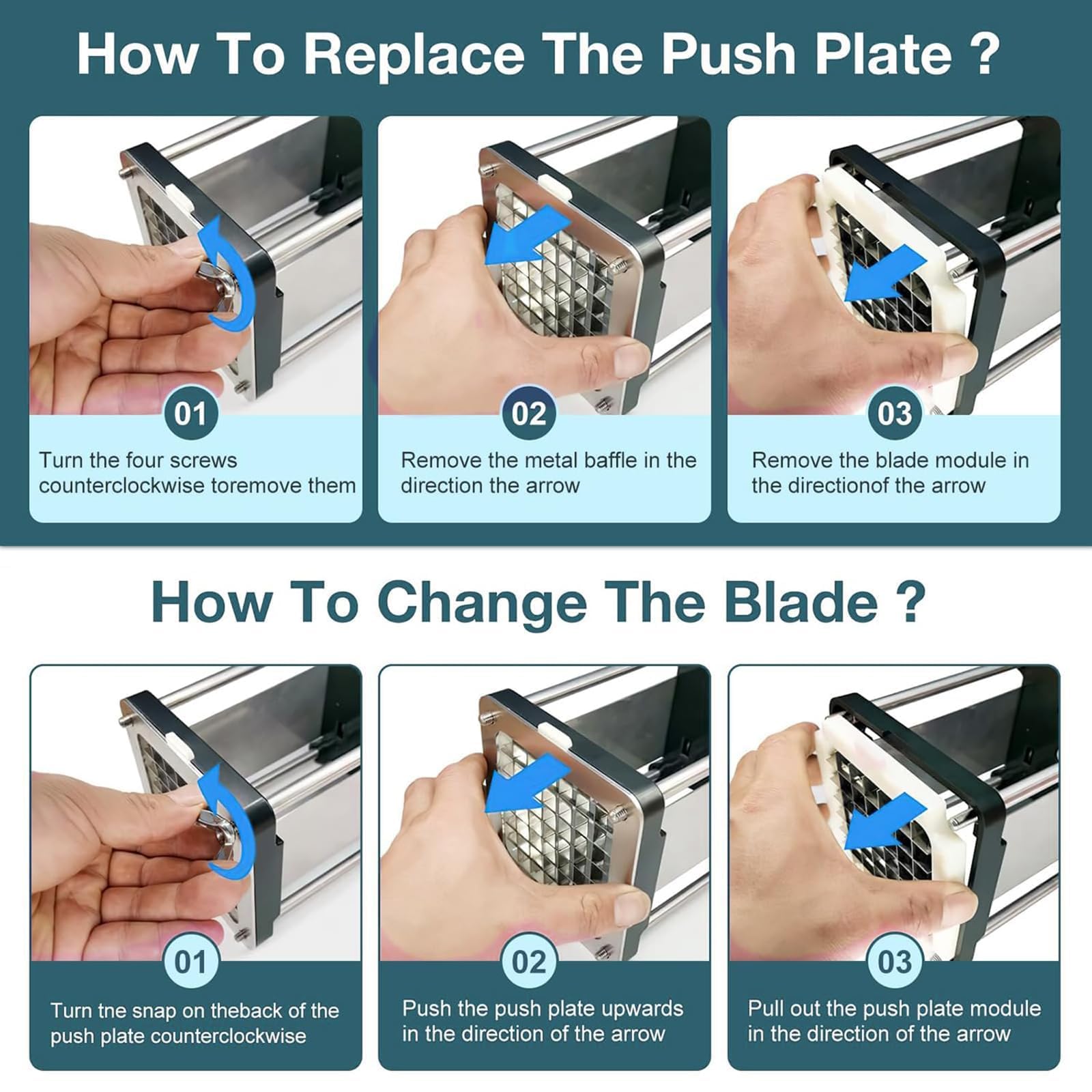 How To Replace The Push Plate ?

01
Turn the four screws counterclockwise toremove them

02
Remove the metal baffle in the direction the arrow

03
Remove the blade module in the directionof the arrow

How To Change The Blade ?

01
Turn tne snap on theback of the push plate counterclockwise

02
Push the push plate upwards in the direction of the arrow

03
Pull out the push plate module in the direction of the arrow