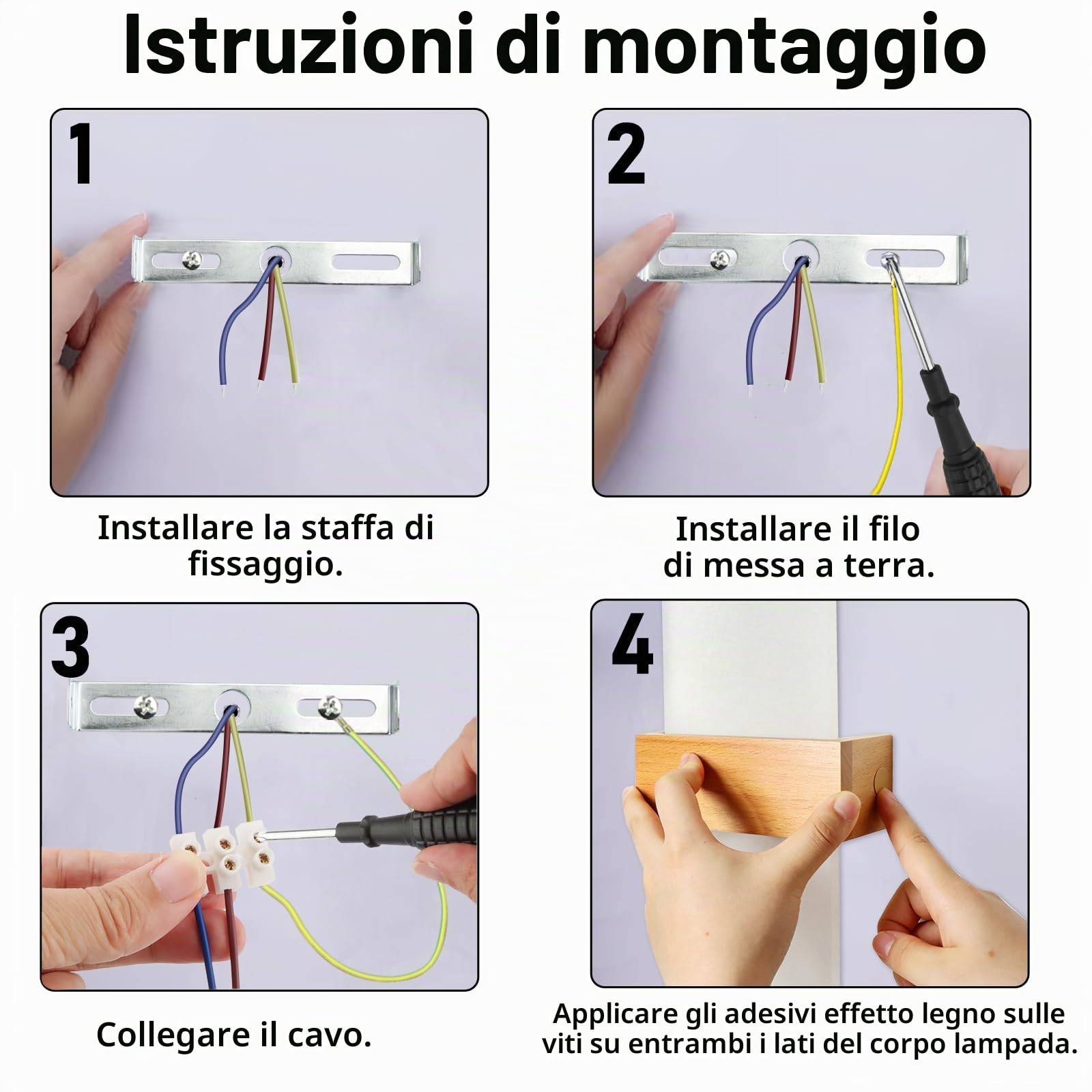 Istruzioni di montaggio

1

Installare la staffa di fissaggio.

2

Installare il filo di messa a terra.

3

Collegare il cavo.

4

Applicare gli adesivi effetto legno sulle viti su entrambi i lati del corpo lampada.