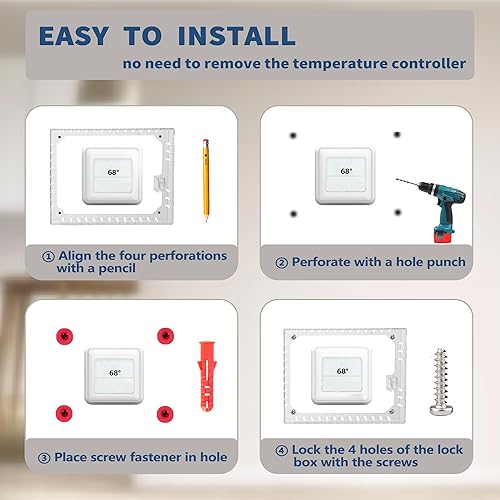 EASY TO INSTALL
no need to remove the temperature controller

68°

① Align the four perforations with a pencil

68°

② Perforate with a hole punch

68°

③ Place screw fastener in hole

68°

④ Lock the 4 holes of the lock box with the screws